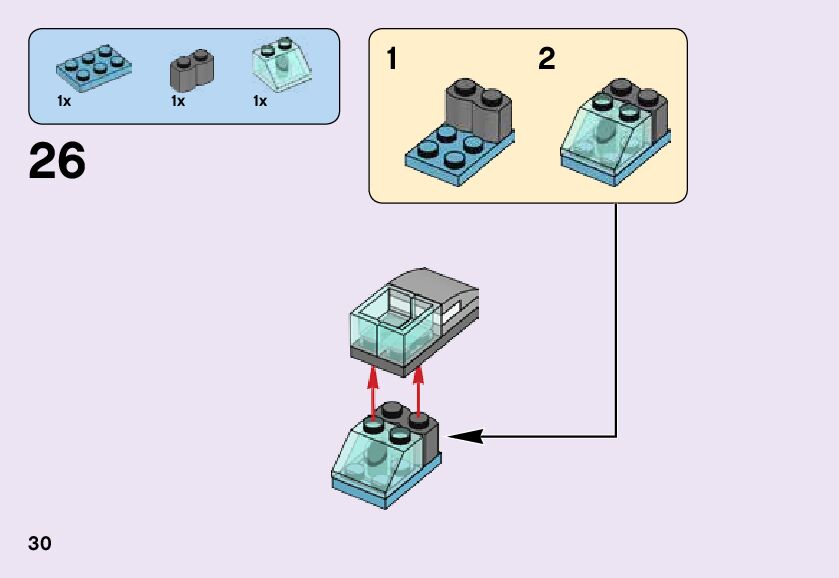 1x
1x
1x

26

1
2

30