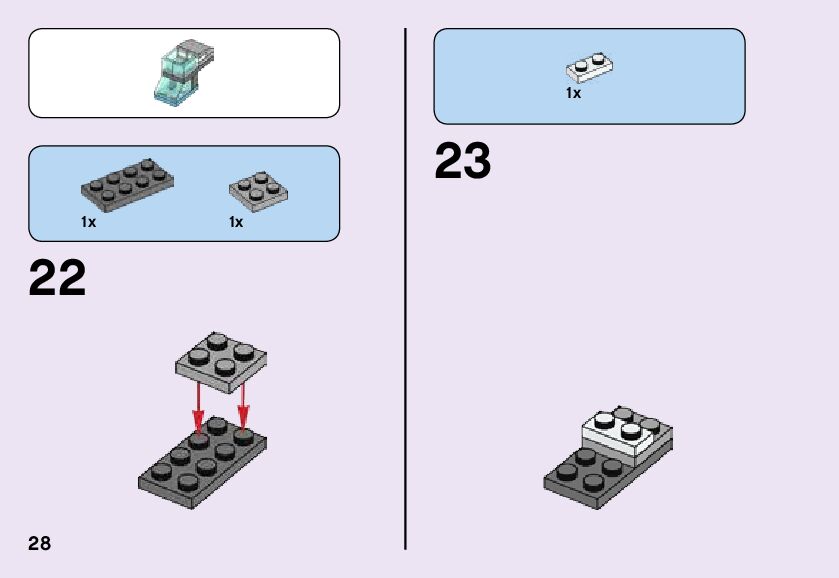 1x

1x

22

28

1x

23