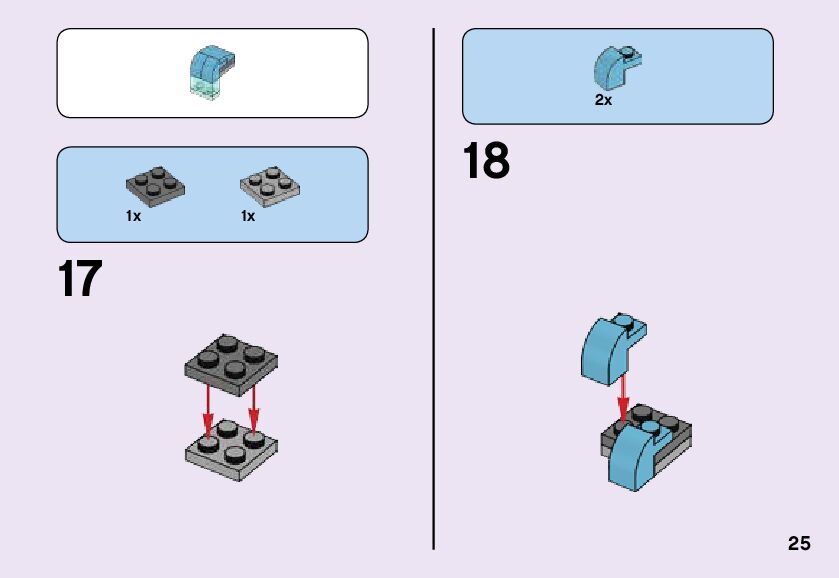 1x 1x

17

2x

18

25