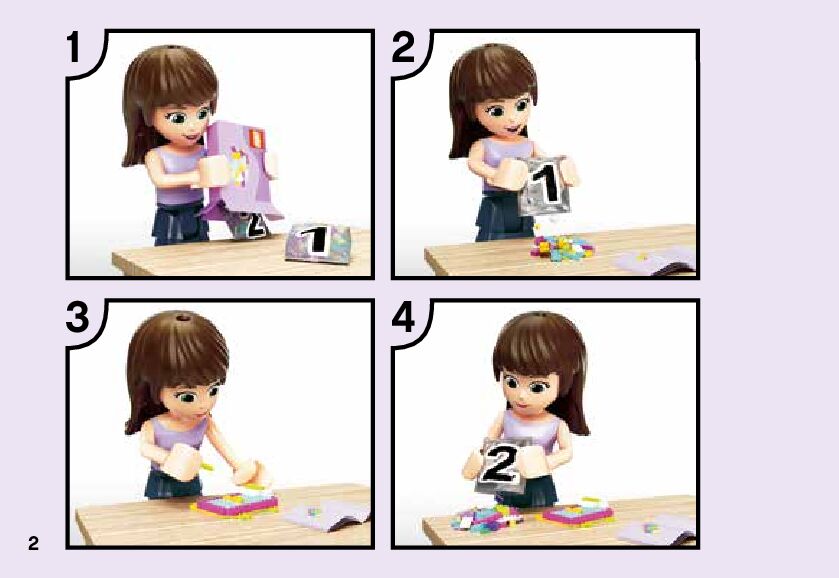 1

2

1

2

1

3

4

2

2