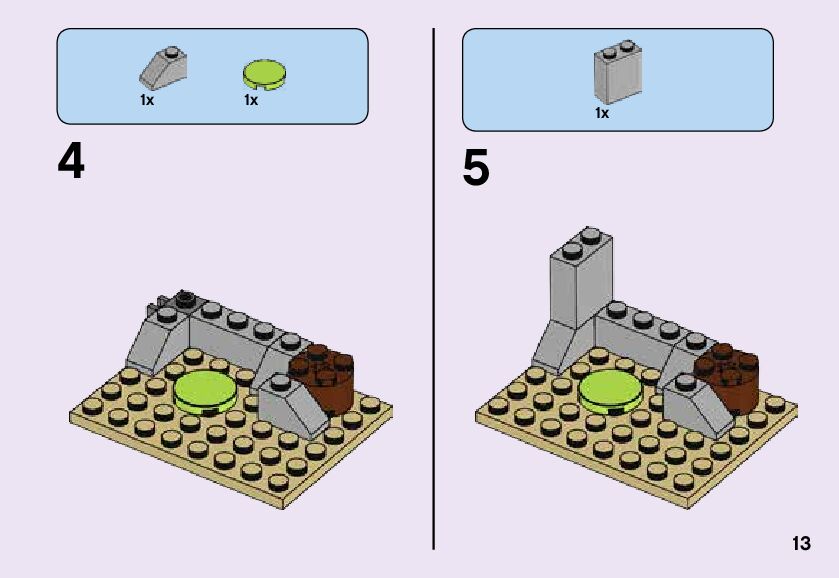 1x 1x

4

1x

5

13