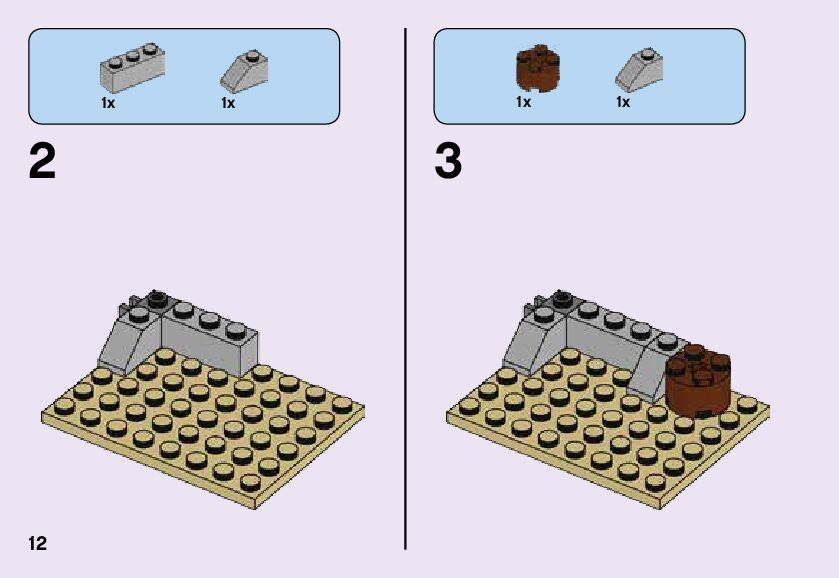 1x 1x

2

1x 1x

3

12