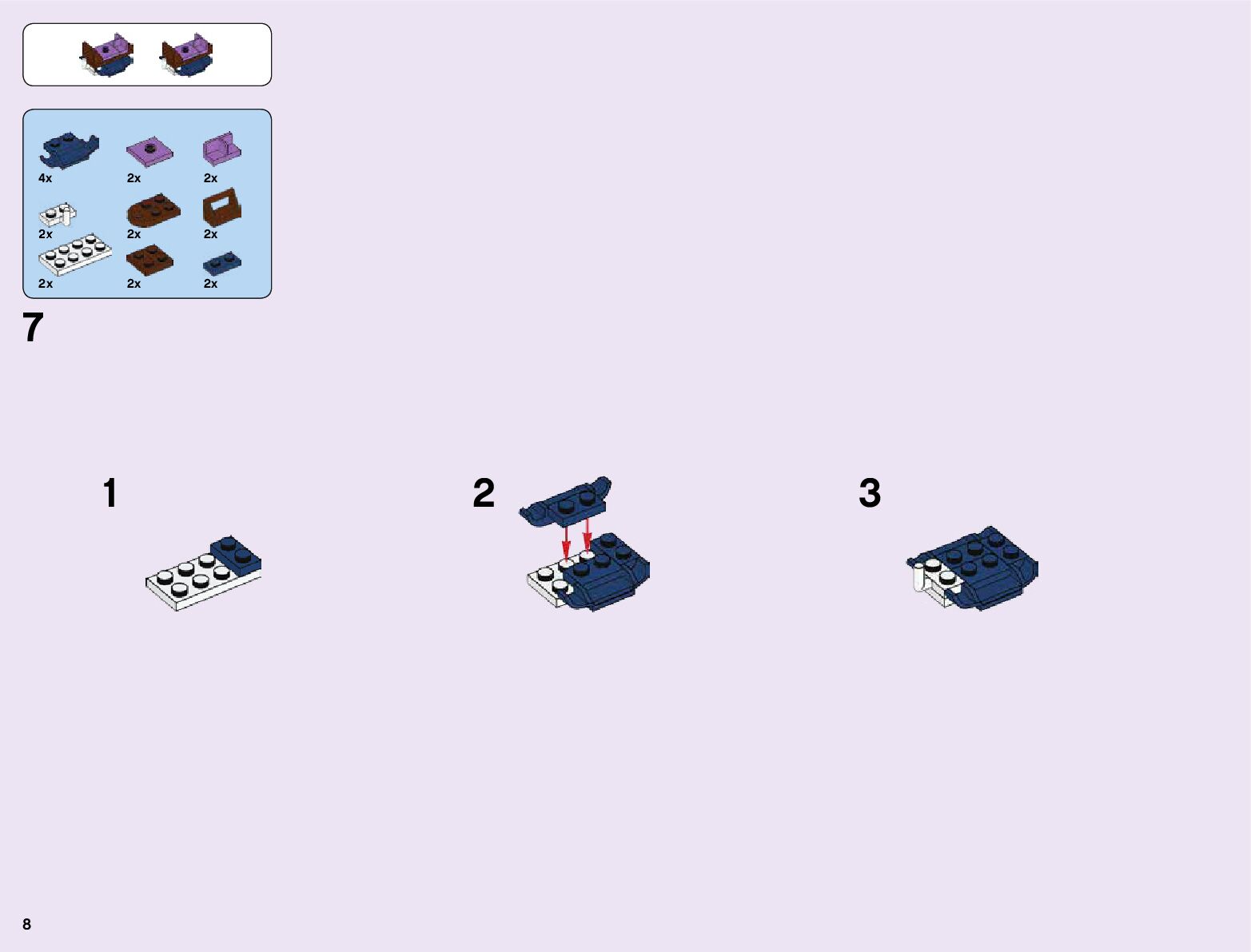 4x 2x 2x
2x 2x 2x
2x 2x 2x

7

1

2

3

8