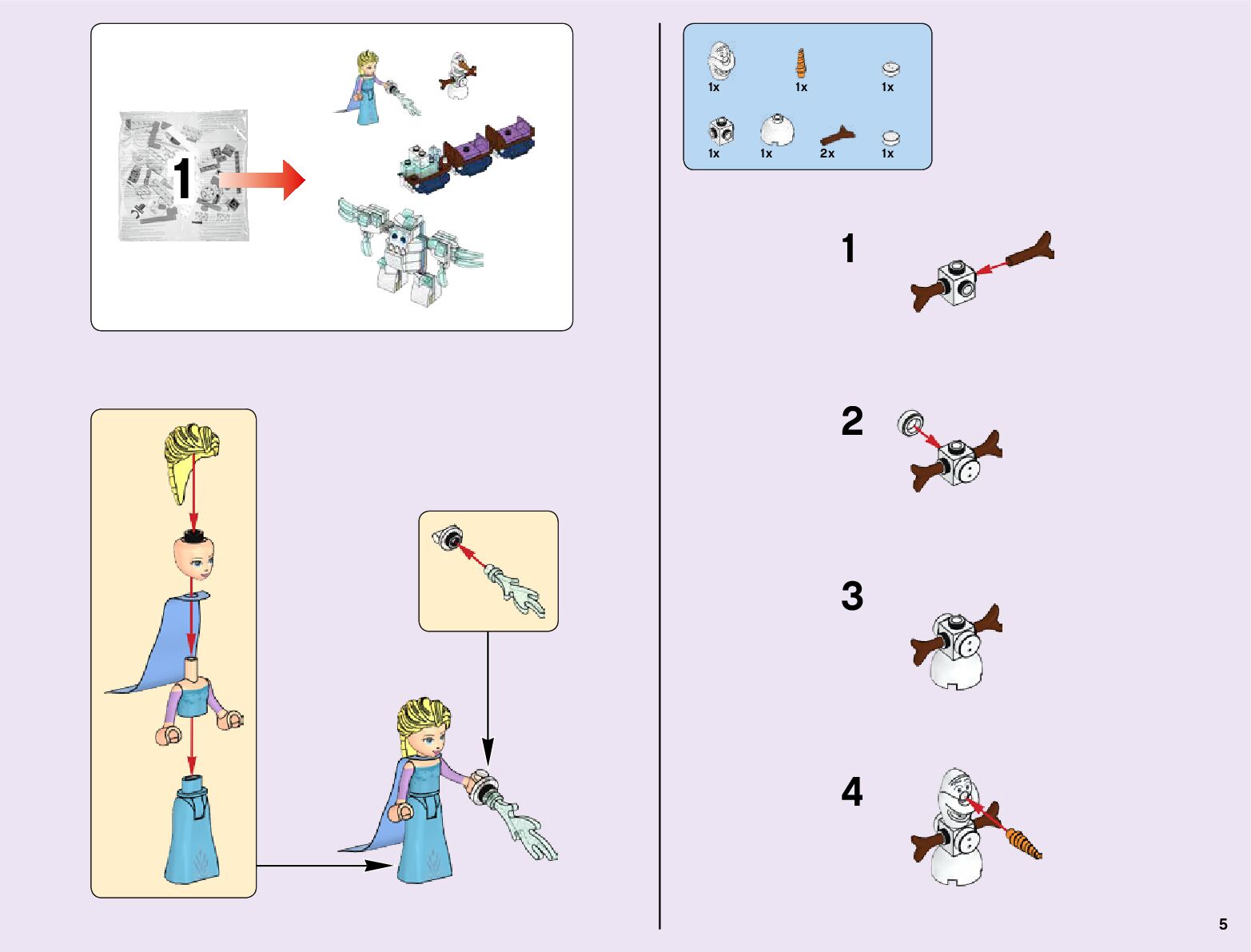 1

1x 1x 1x

1x 1x 2x 1x

1

2

3

4

5