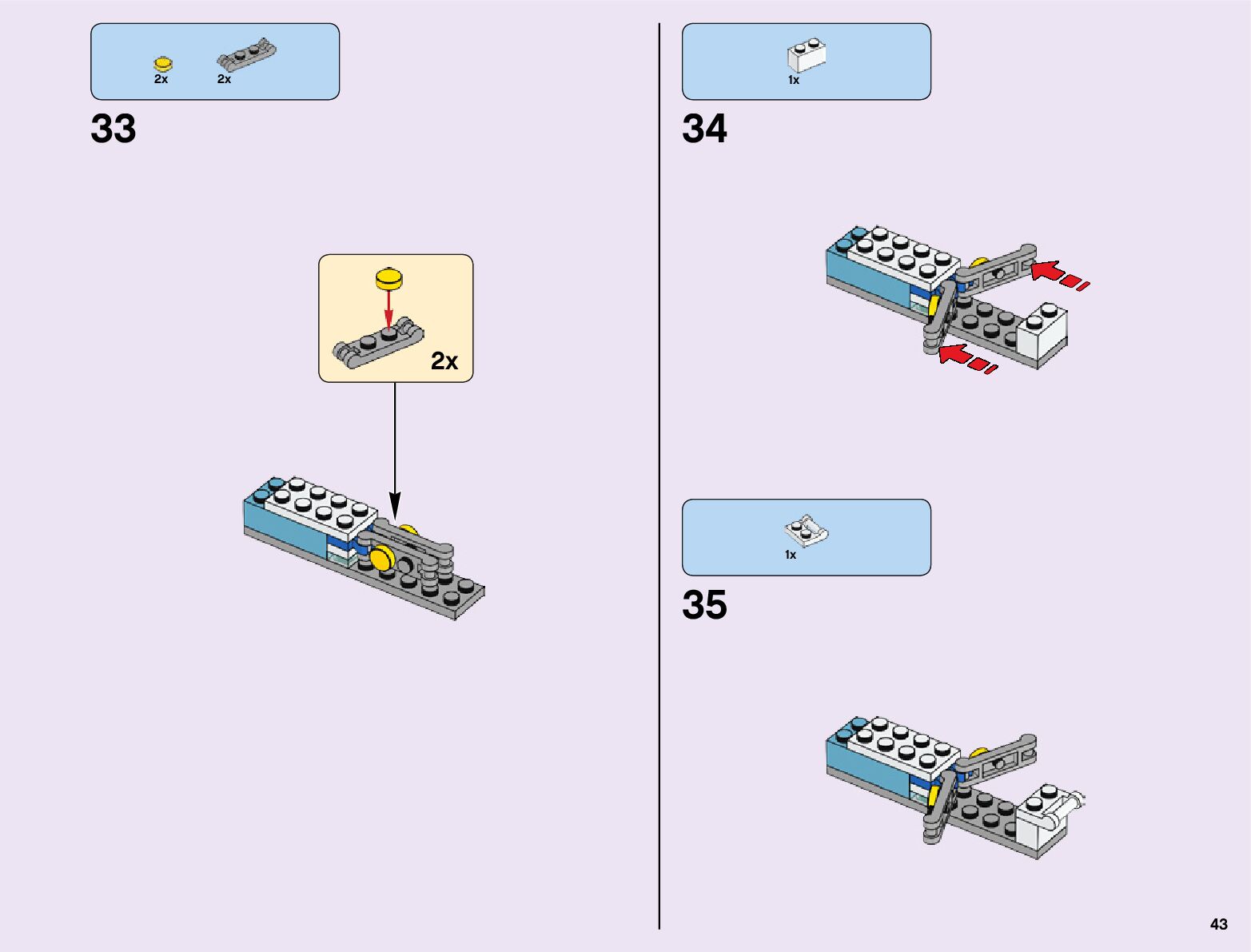 2x 2x

33

2x

1x

34

1x

35

43