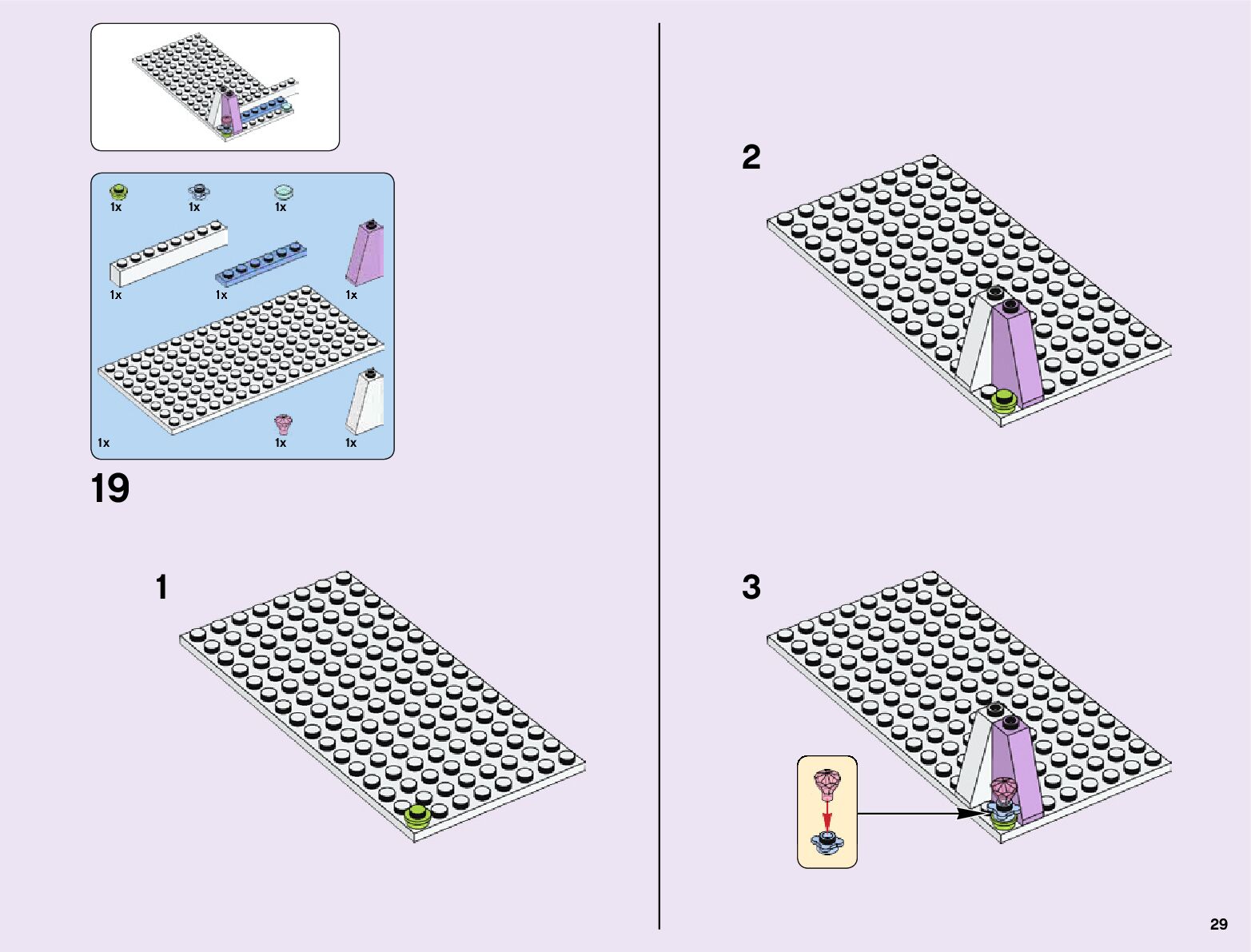 1x 1x 1x

1x 1x 1x

1x 1x 1x

19

1

2

3

29