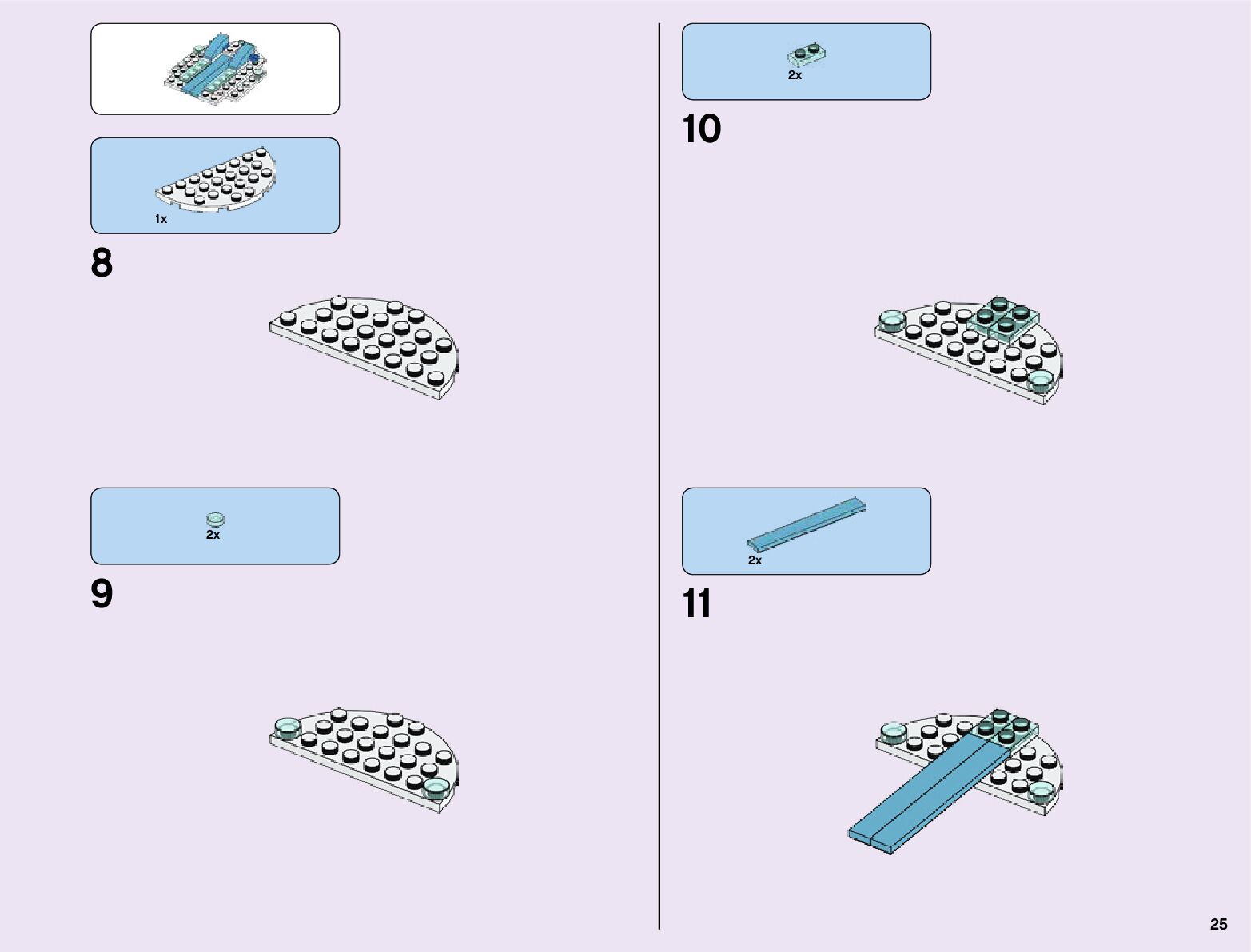 1x

8

2x

9

2x

10

2x

11

25