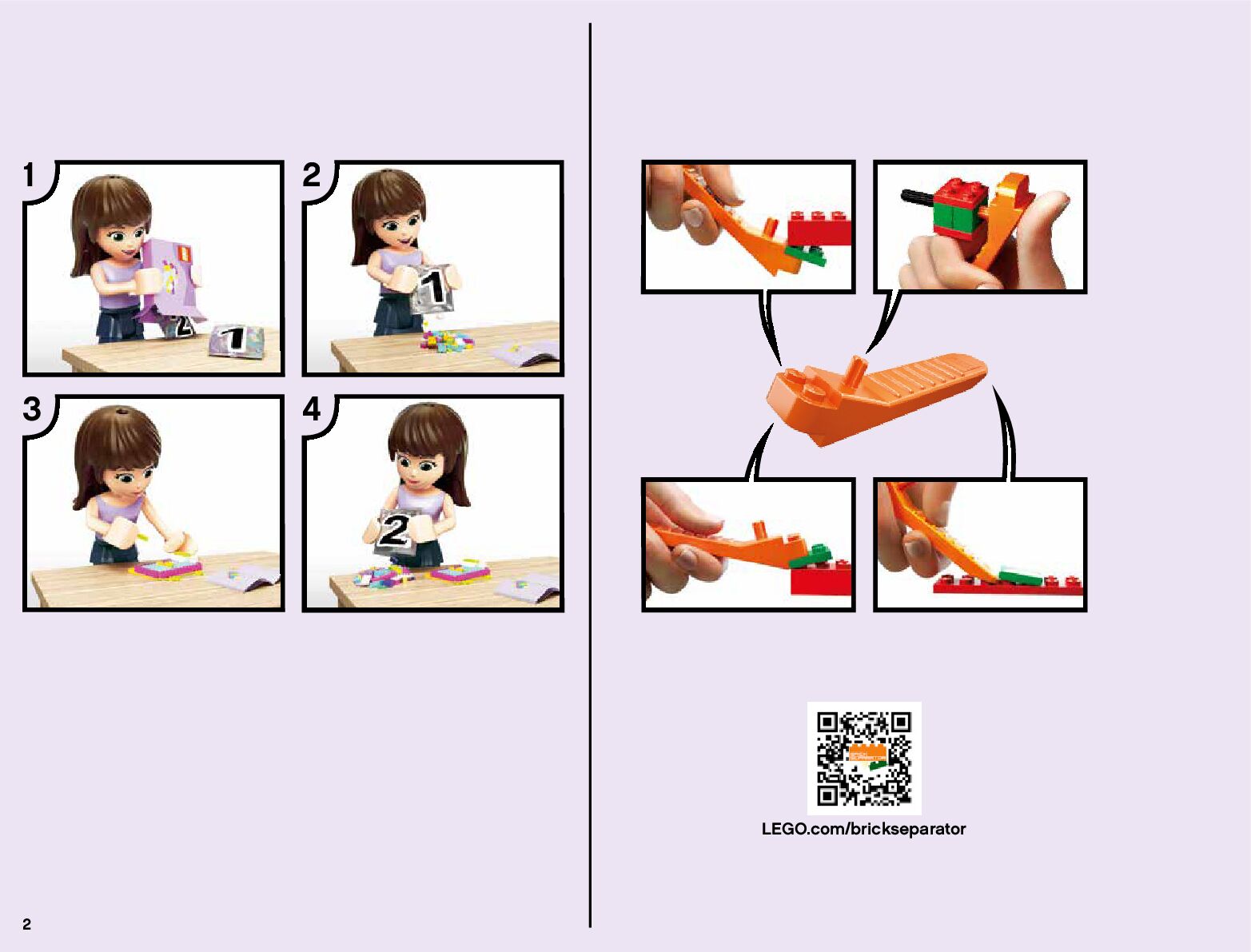 1

2

1

2

1

3

4

2

LEGO.com/brickseparator

2