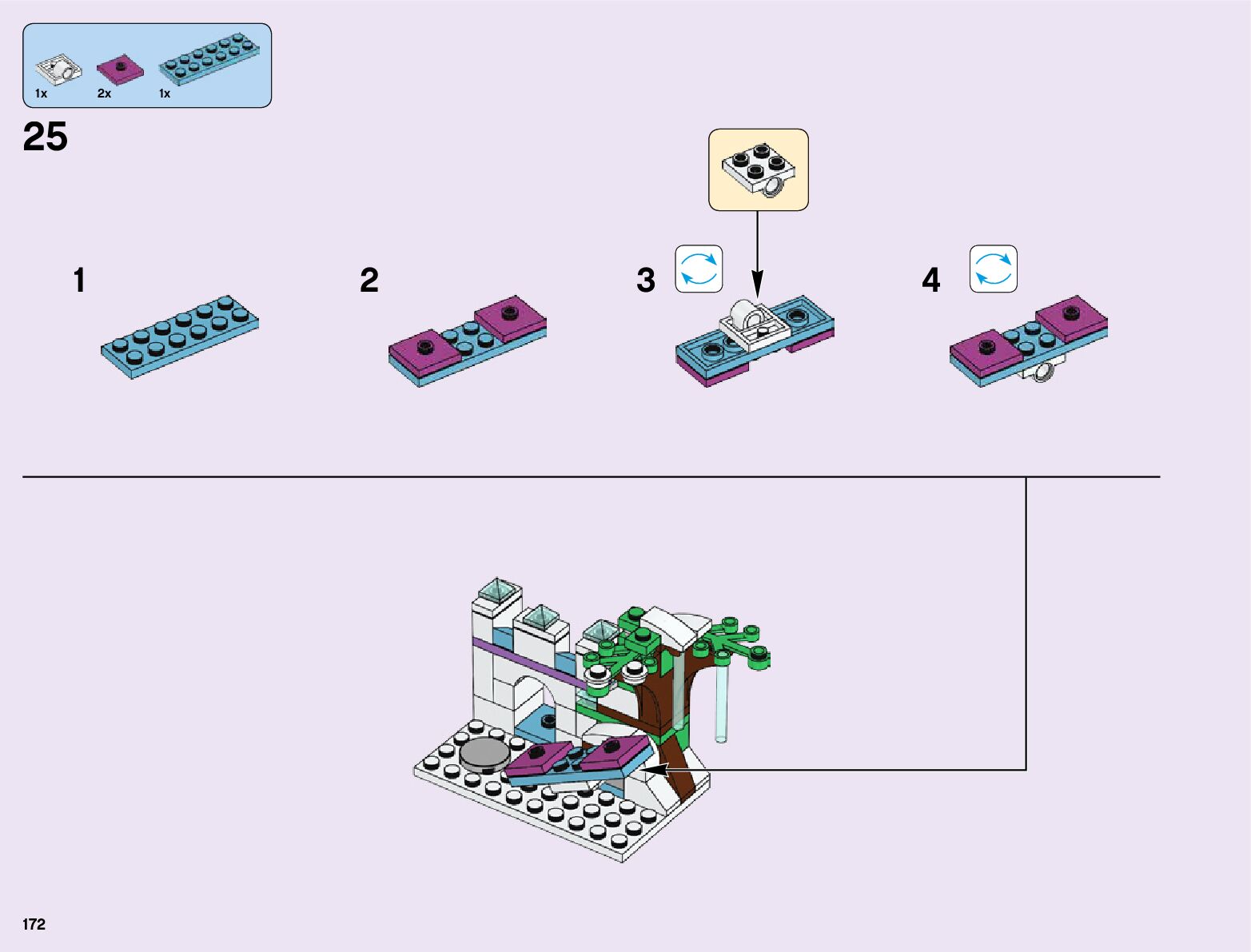 1x 2x 1x

25

1

2

3

4

172