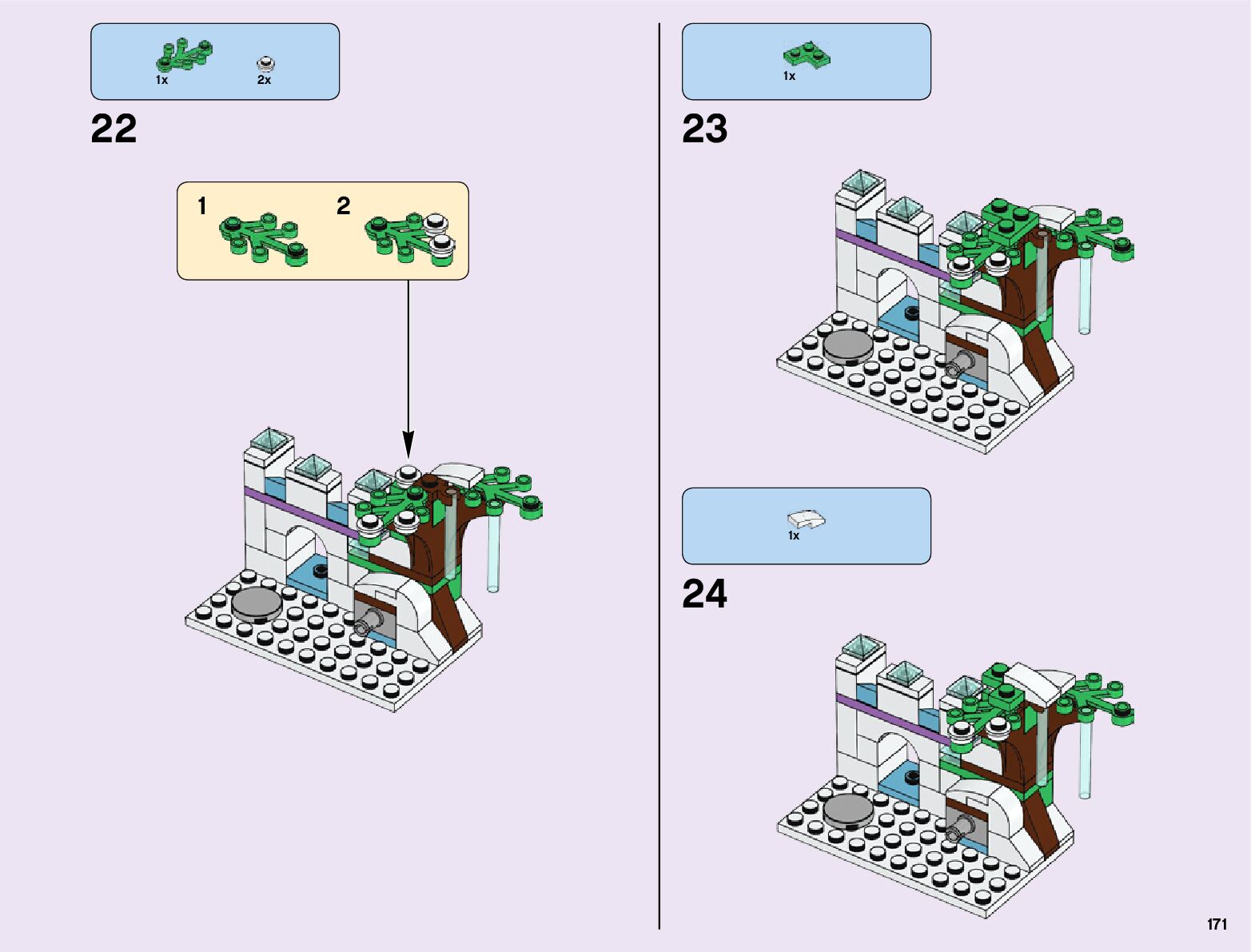 1x 2x

22

1 2

1x

23

1x

24

171