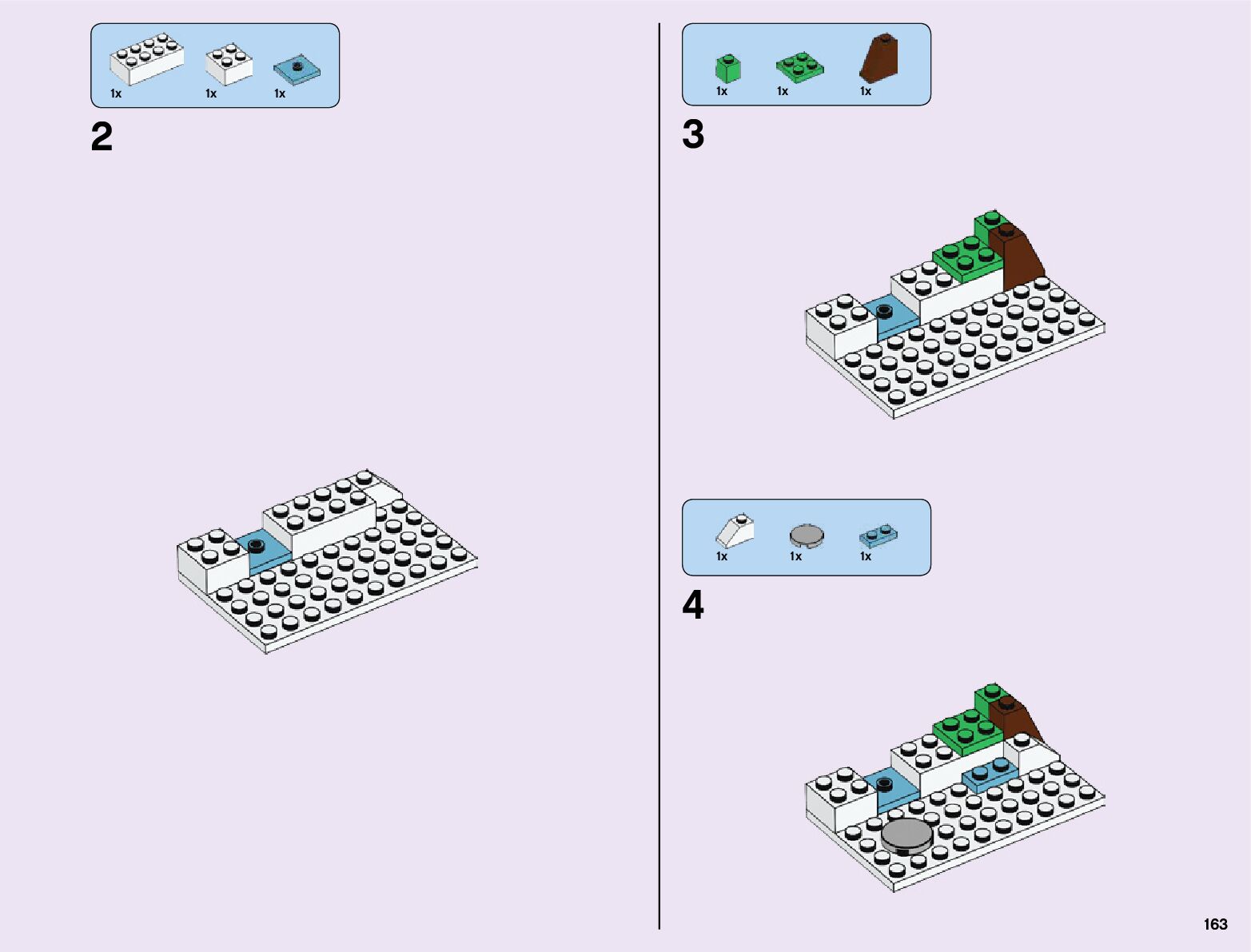 1x 1x 1x

2

1x 1x 1x

3

1x 1x 1x

4

163