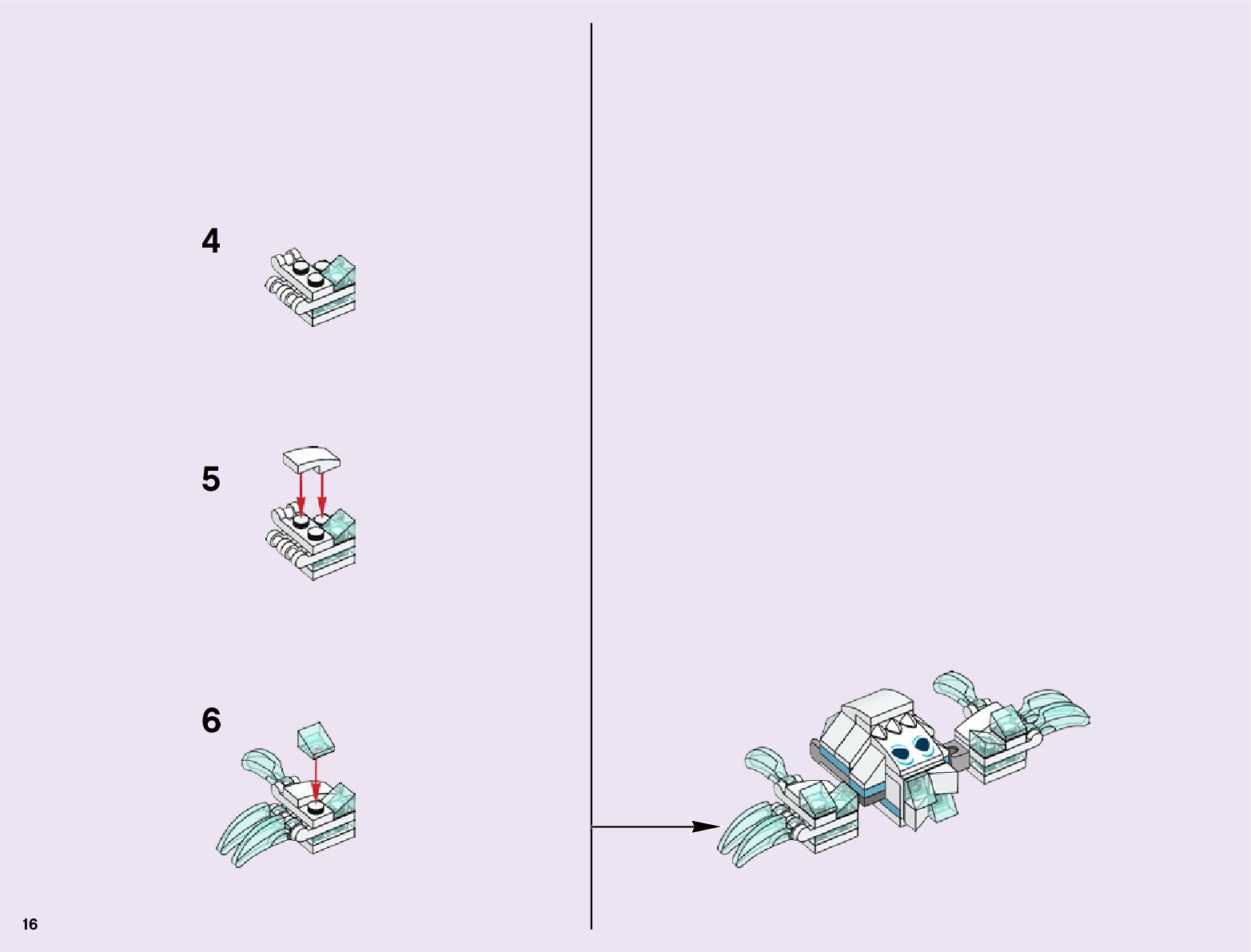 4

5

6

16