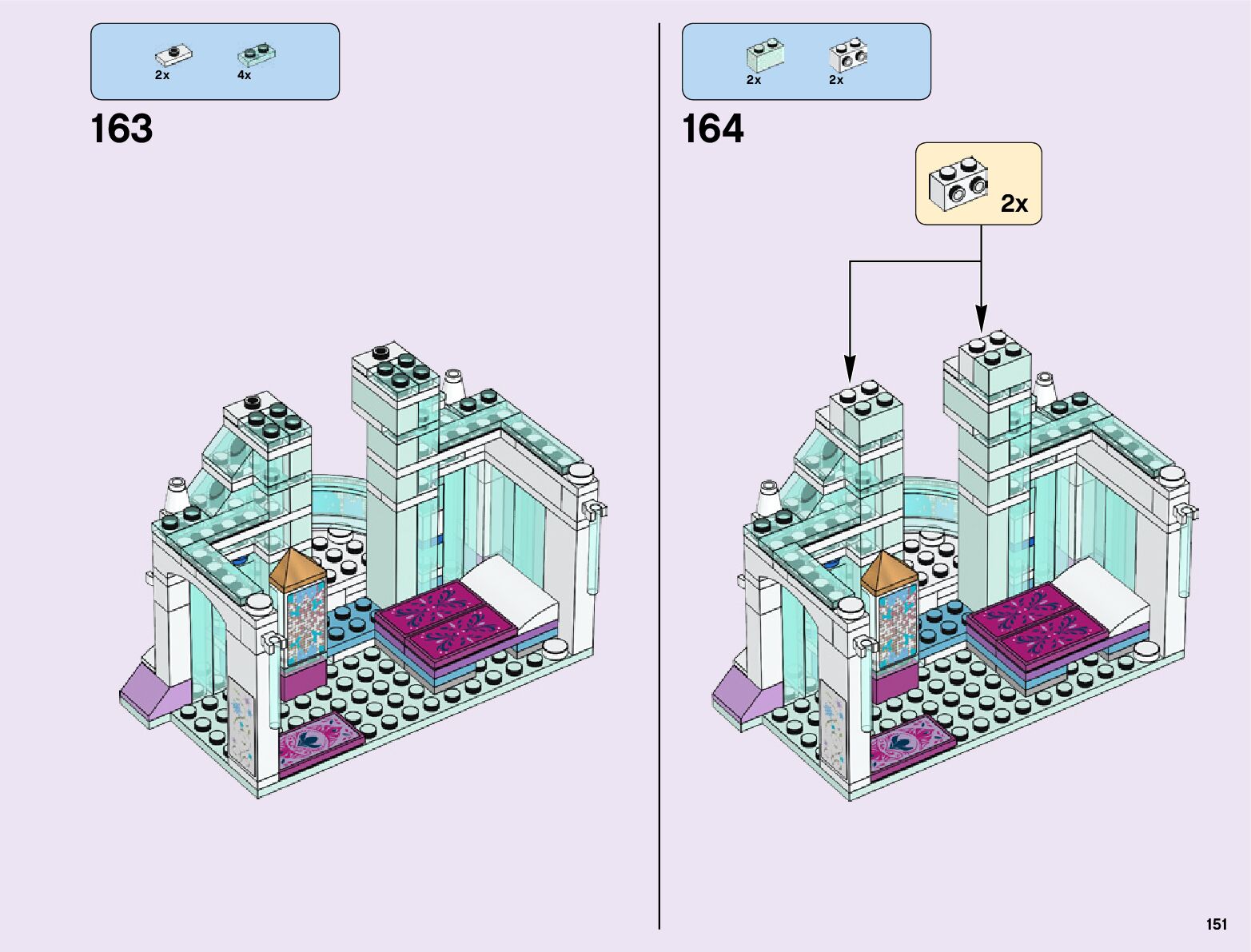 2x
4x

163

2x
2x

164

2x

151