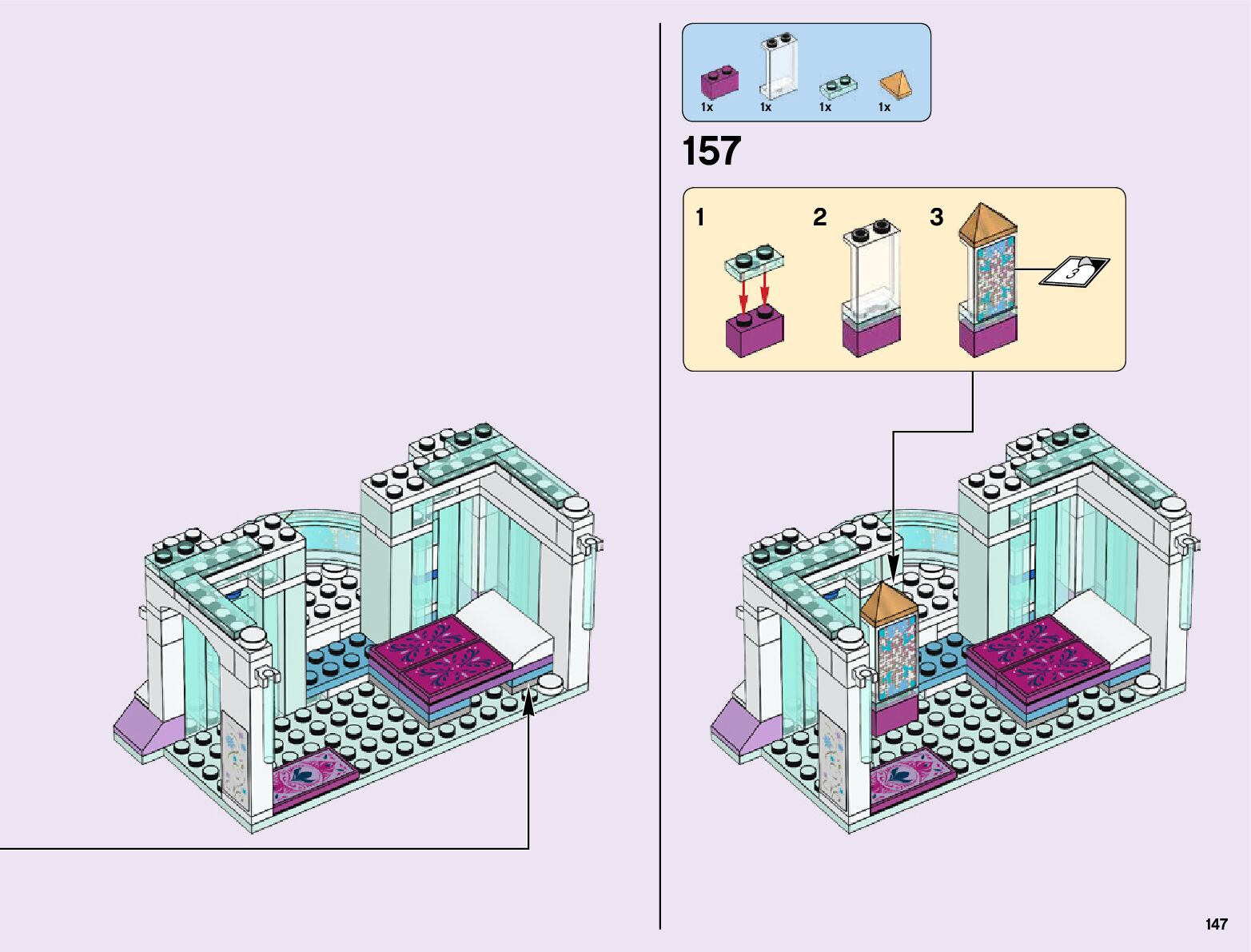 1x 1x 1x 1x

157

1

2

3

3

147