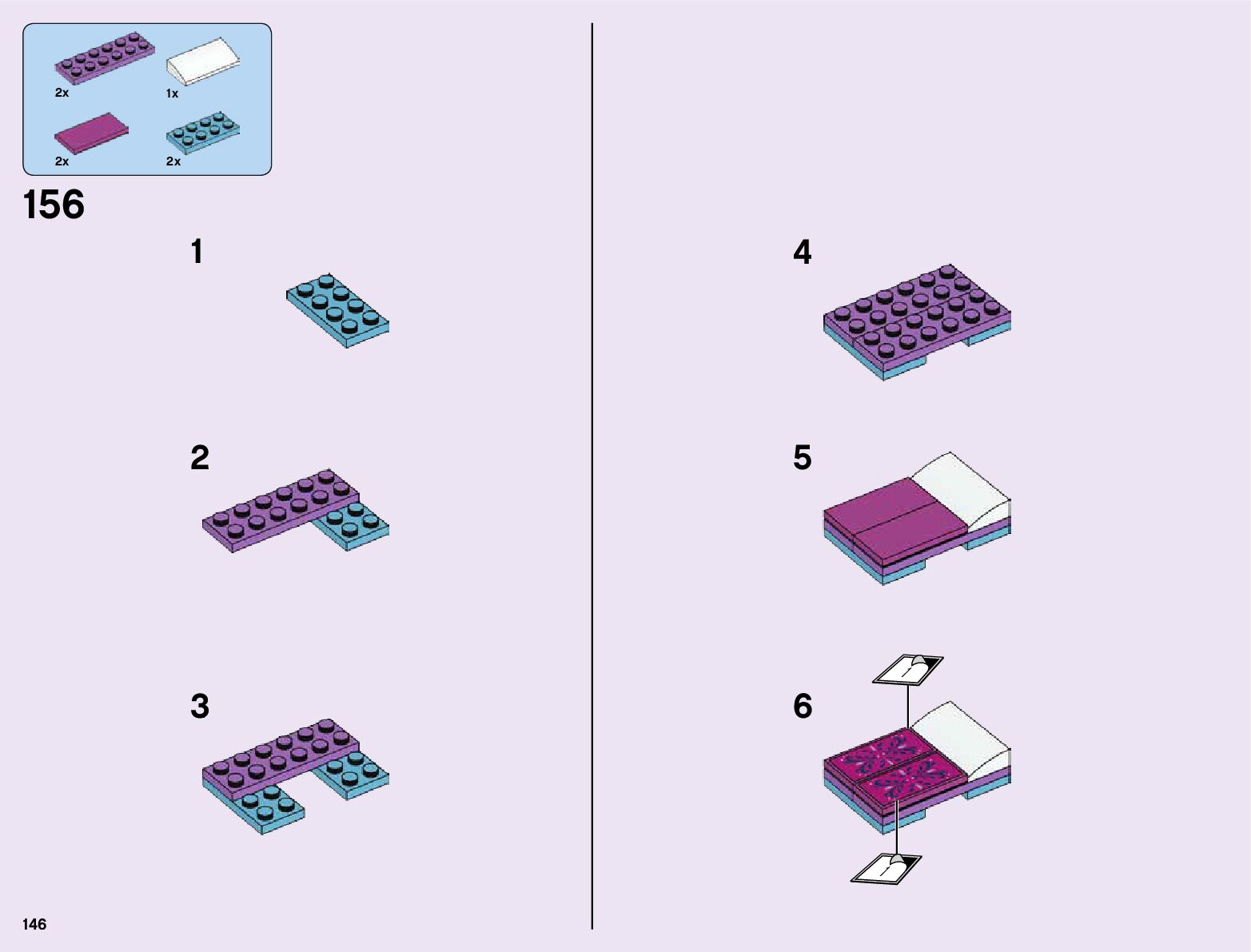 2x

1x

2x

2x

156

1

2

3

4

5

6

146