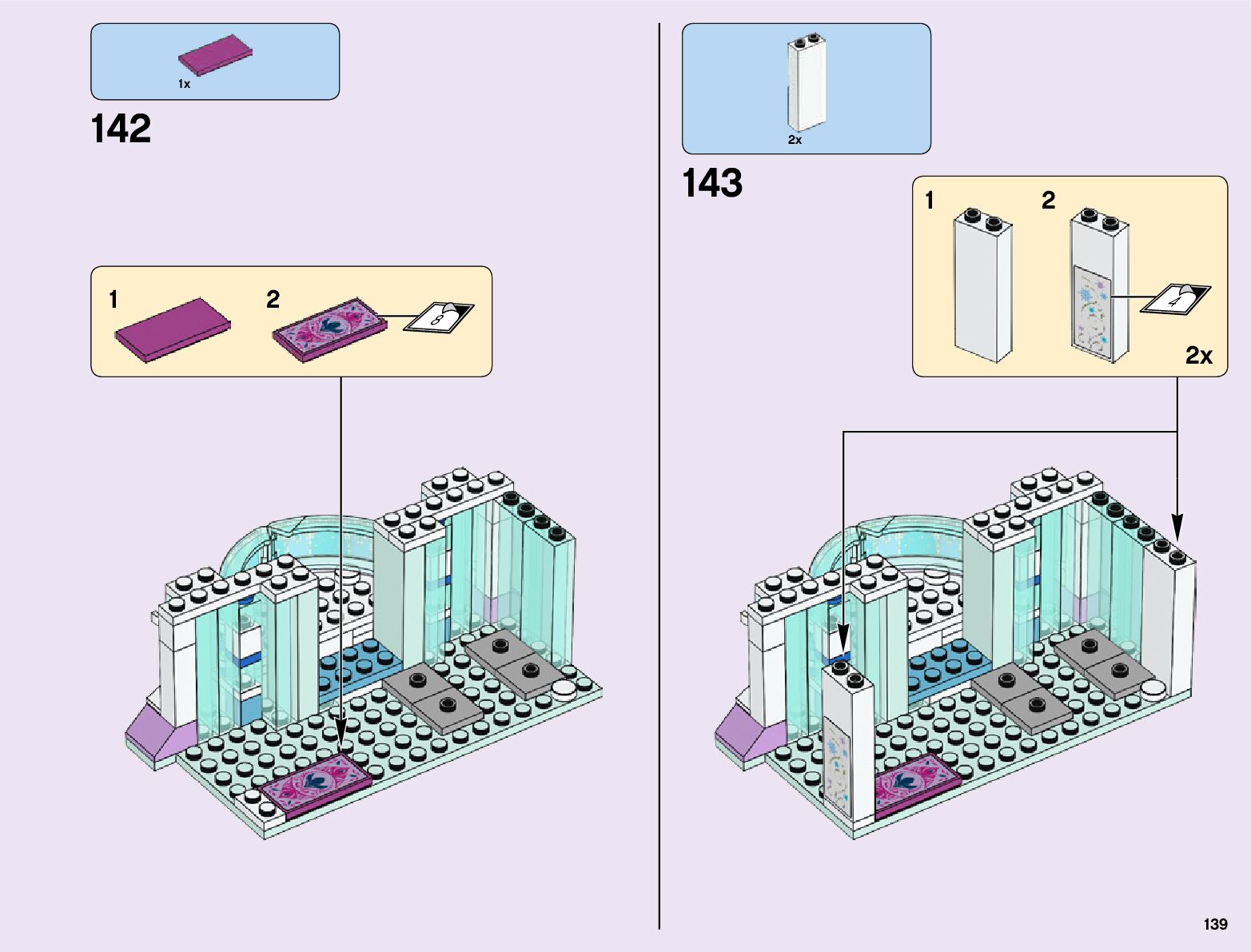 1x

142

1

2

8

2x

143

1

2

4

2x

139