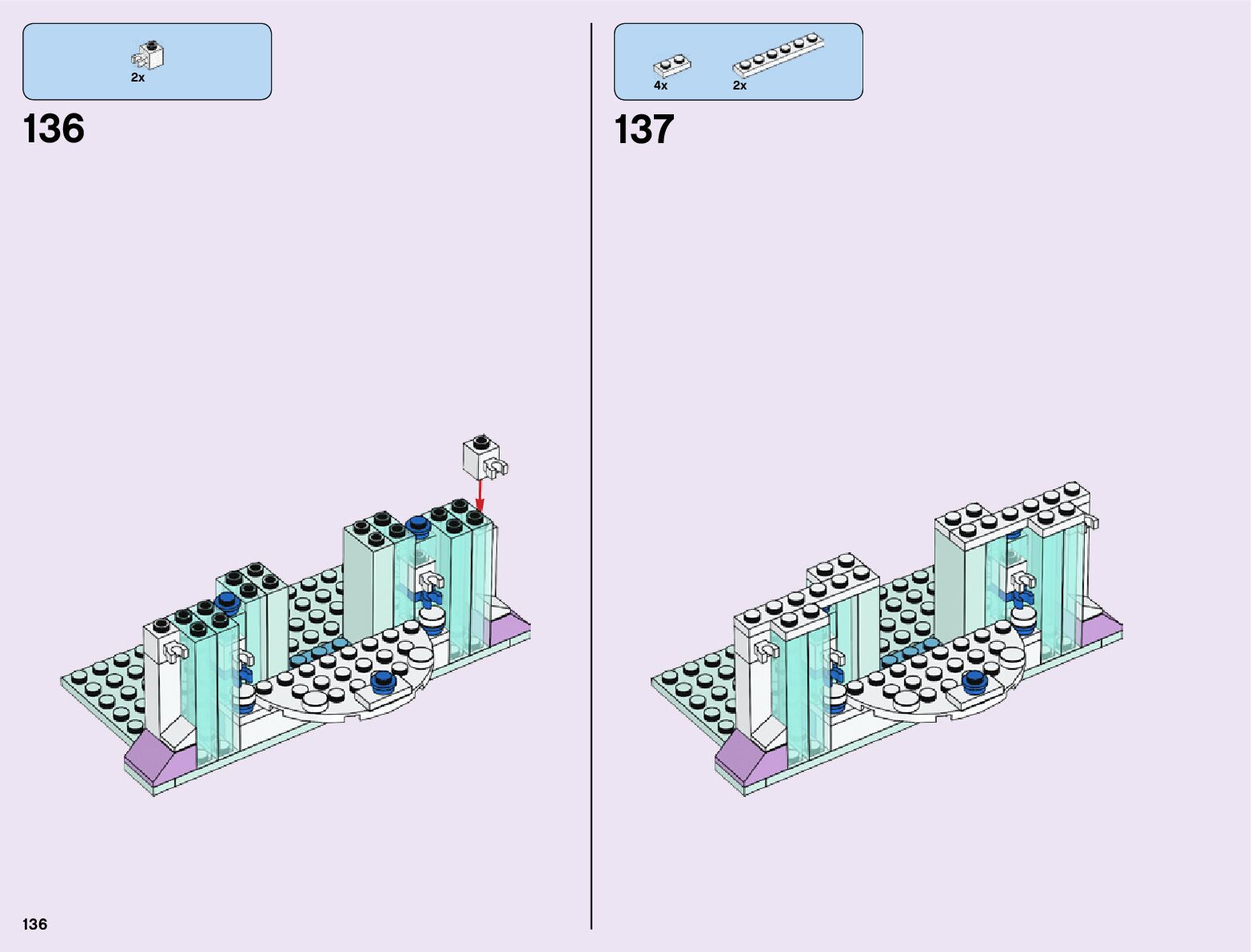 2x

136

4x 2x

137

136