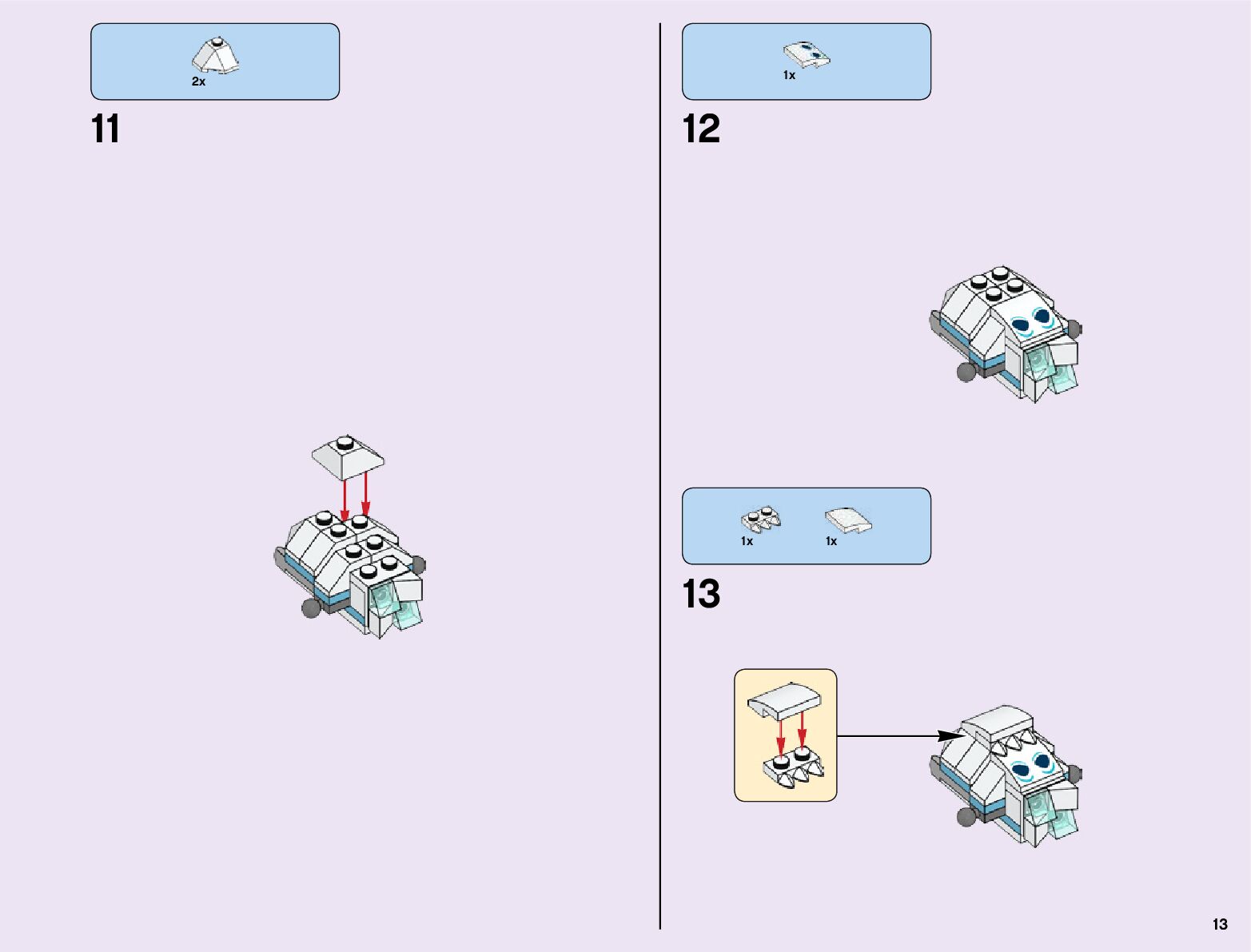 2x

11

1x

12

1x 1x

13

13