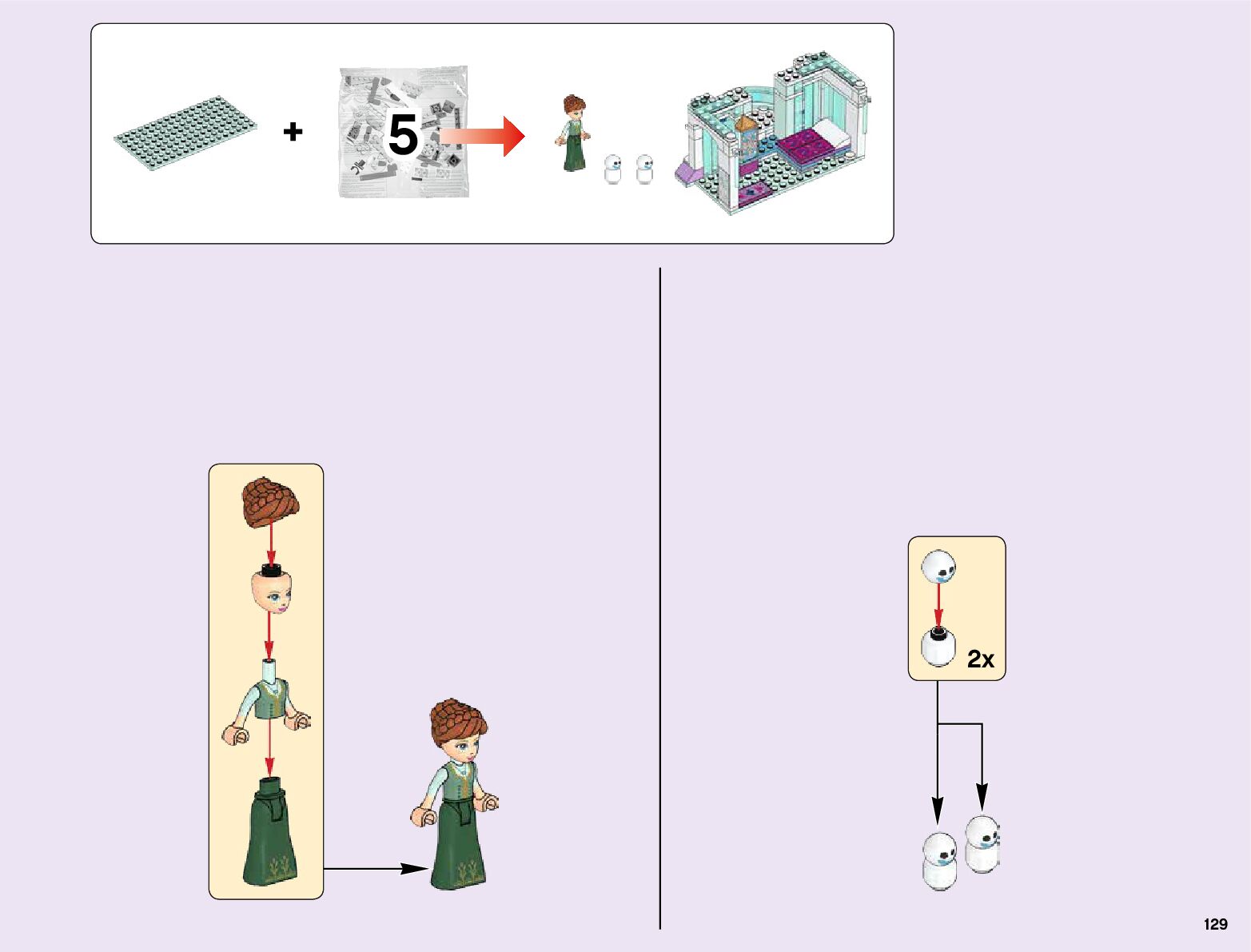 +
5
2x
129