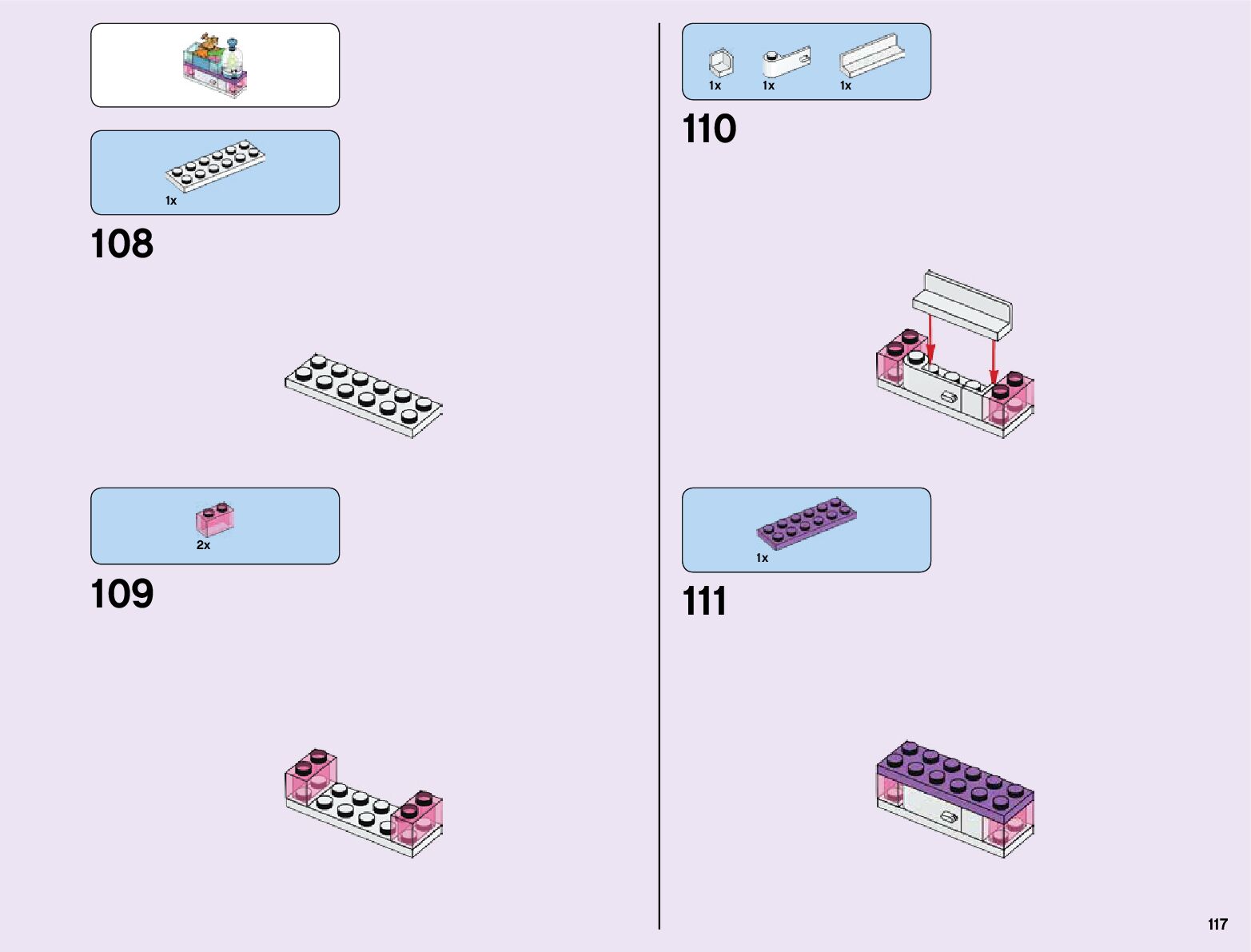 1x

108

2x

109

1x 1x 1x

110

1x

111

117