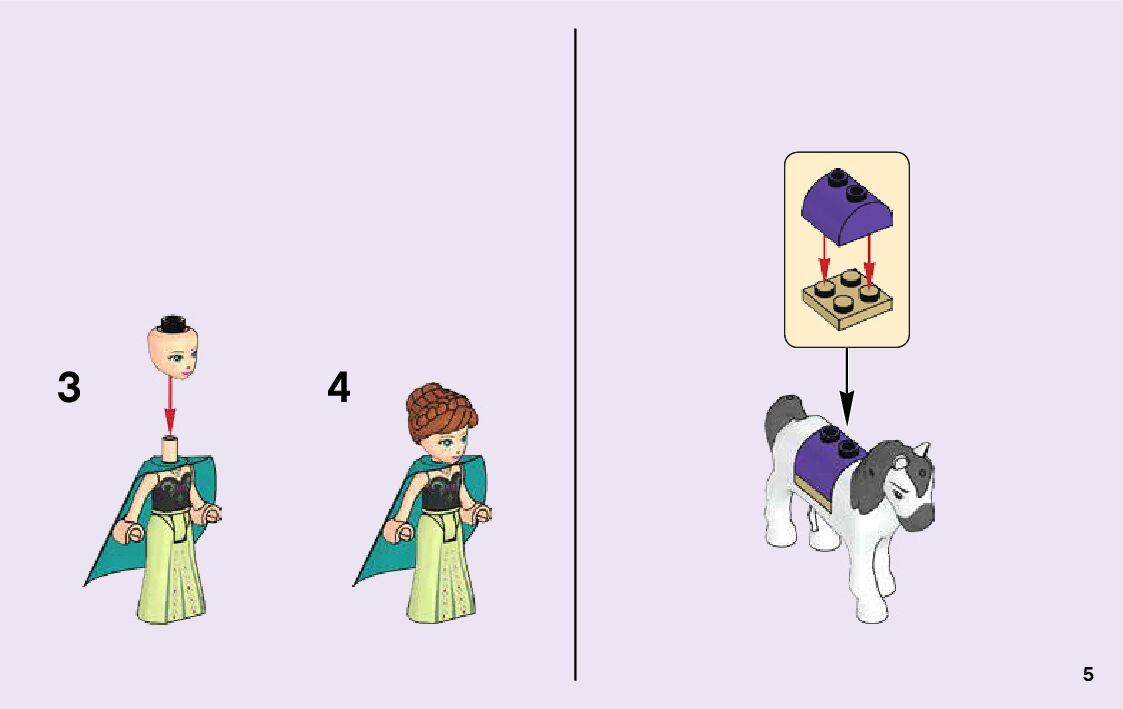 3

4

5