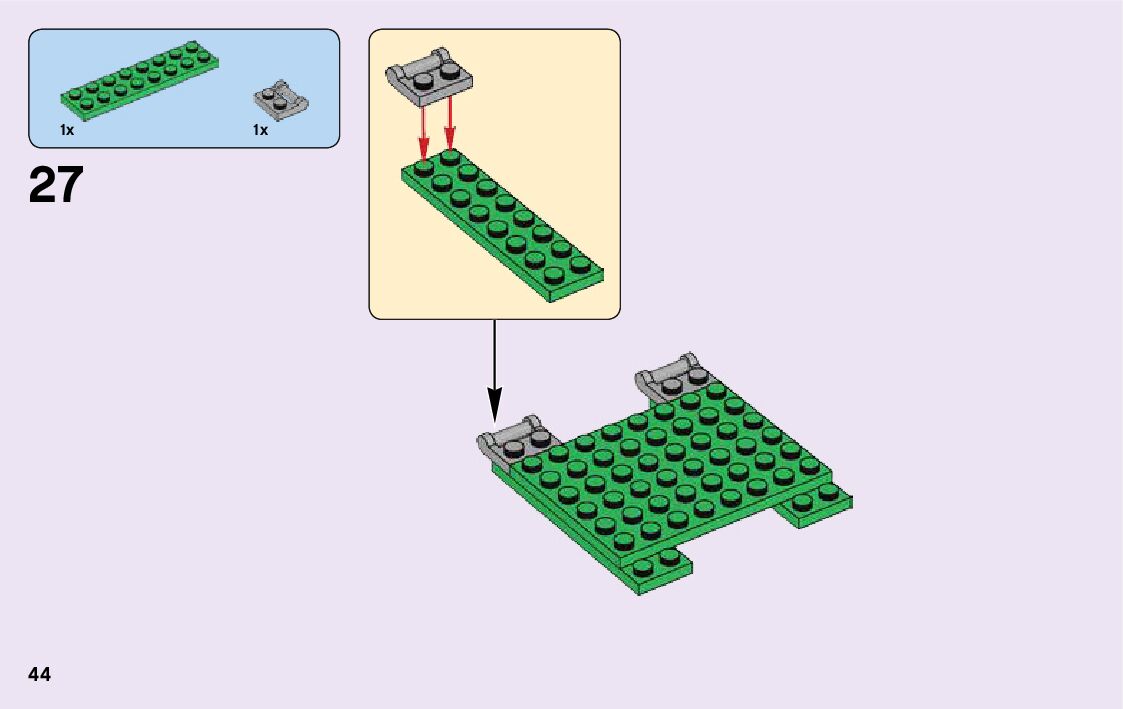 1x

1x

27

44