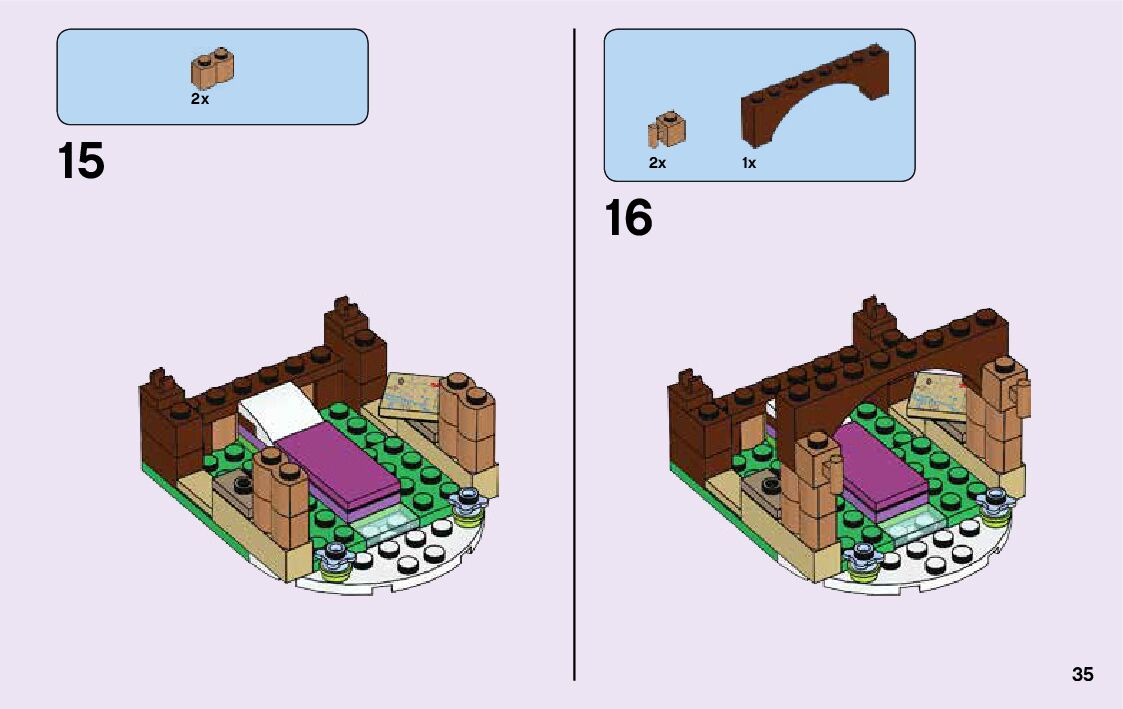 2x

15

2x

1x

16

35