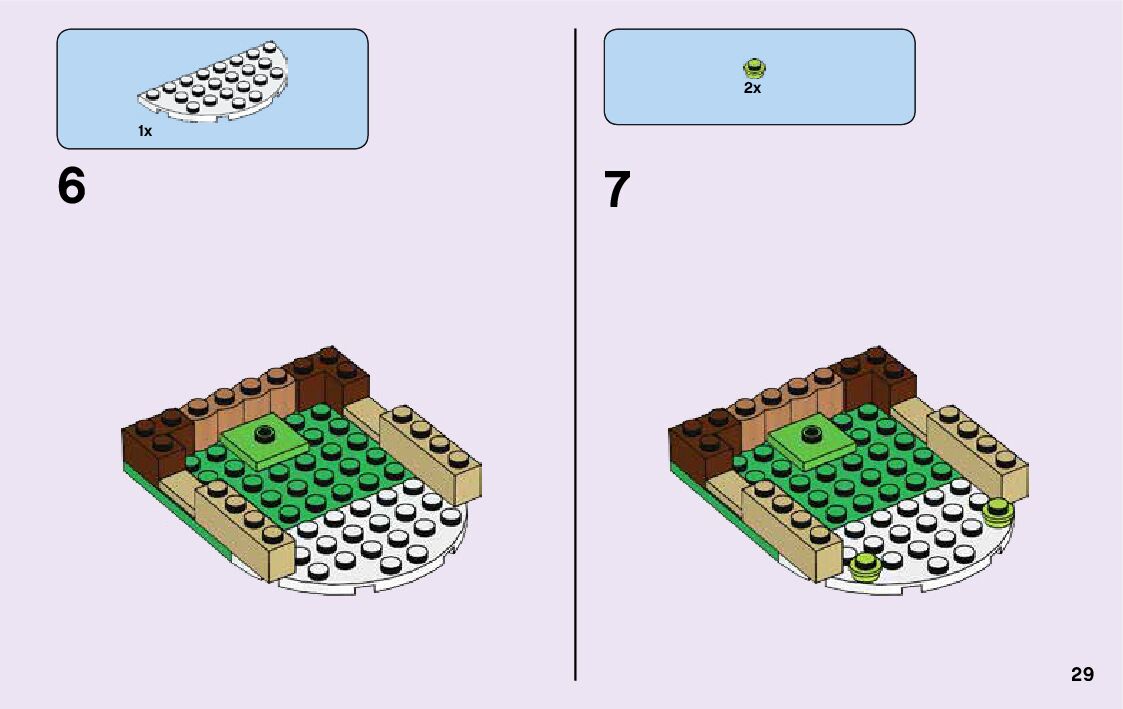 1x

6

2x

7

29