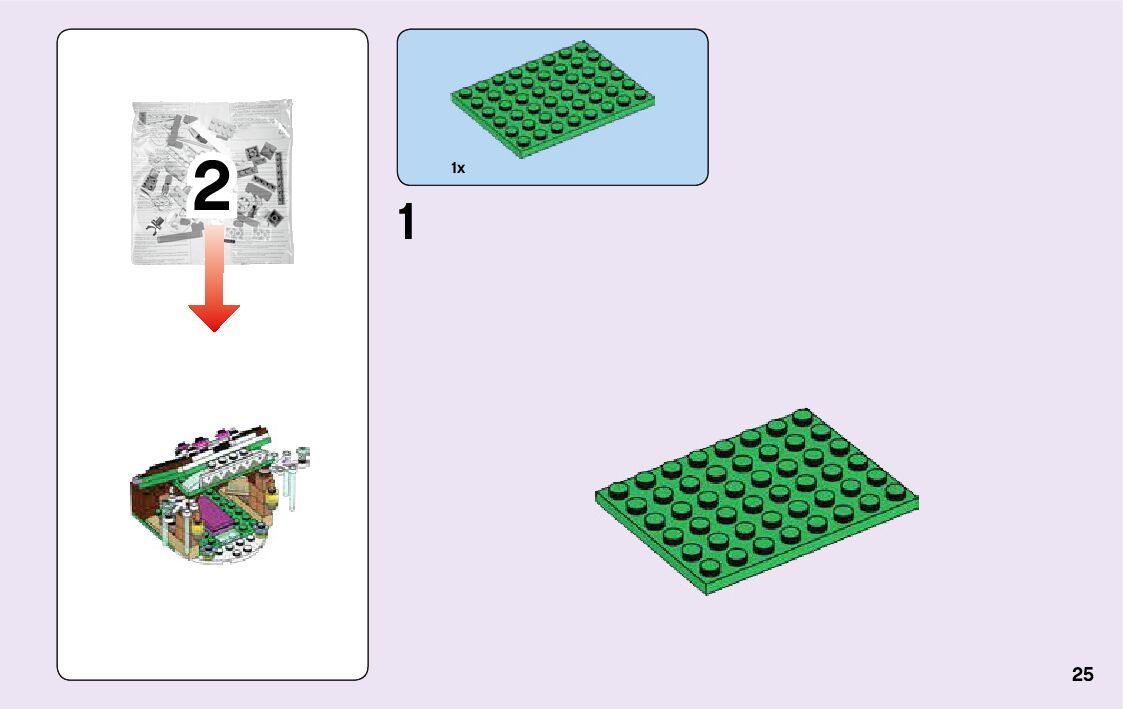 2

1x

1

25