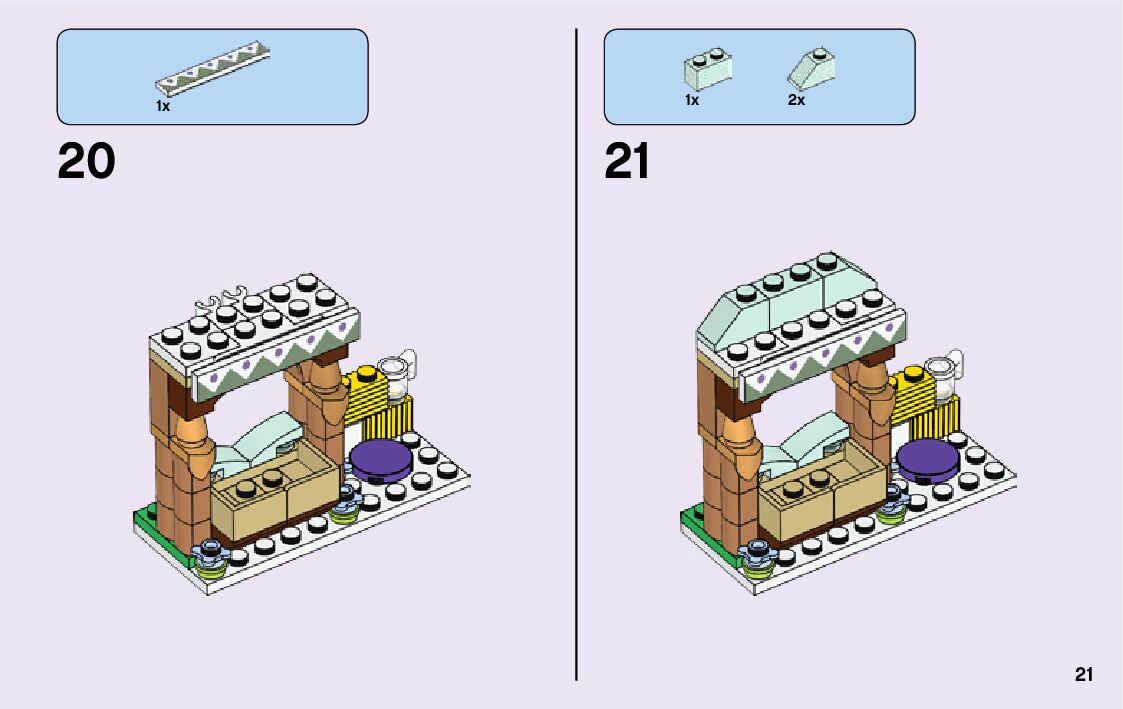 1x

20

1x 2x

21

21