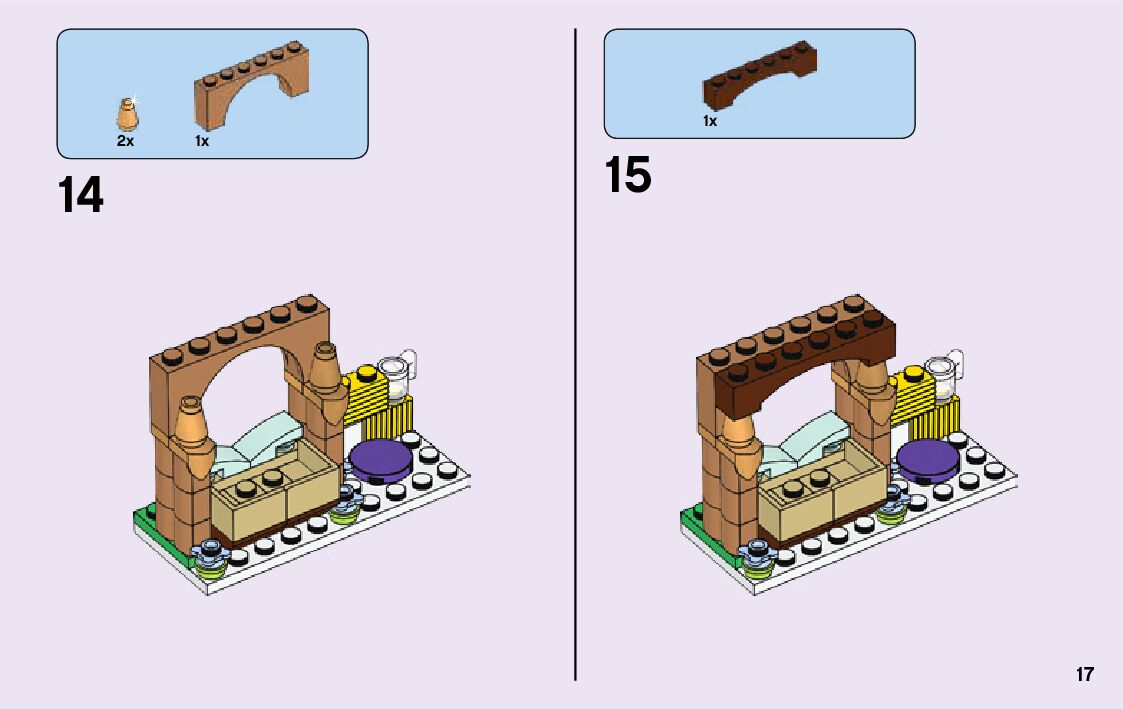 2x 1x

14

1x

15

17