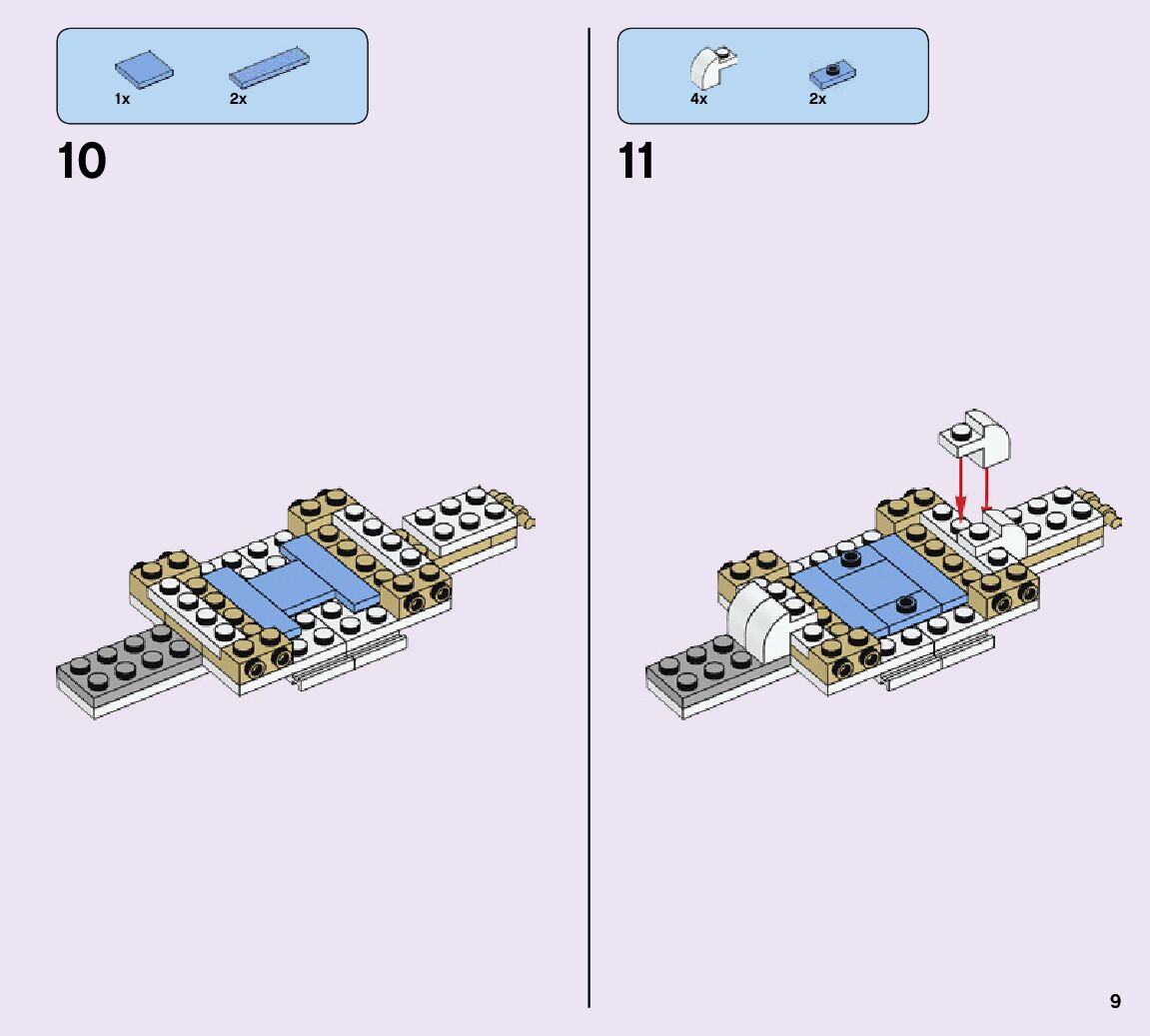 1x 2x

10

4x 2x

11

9