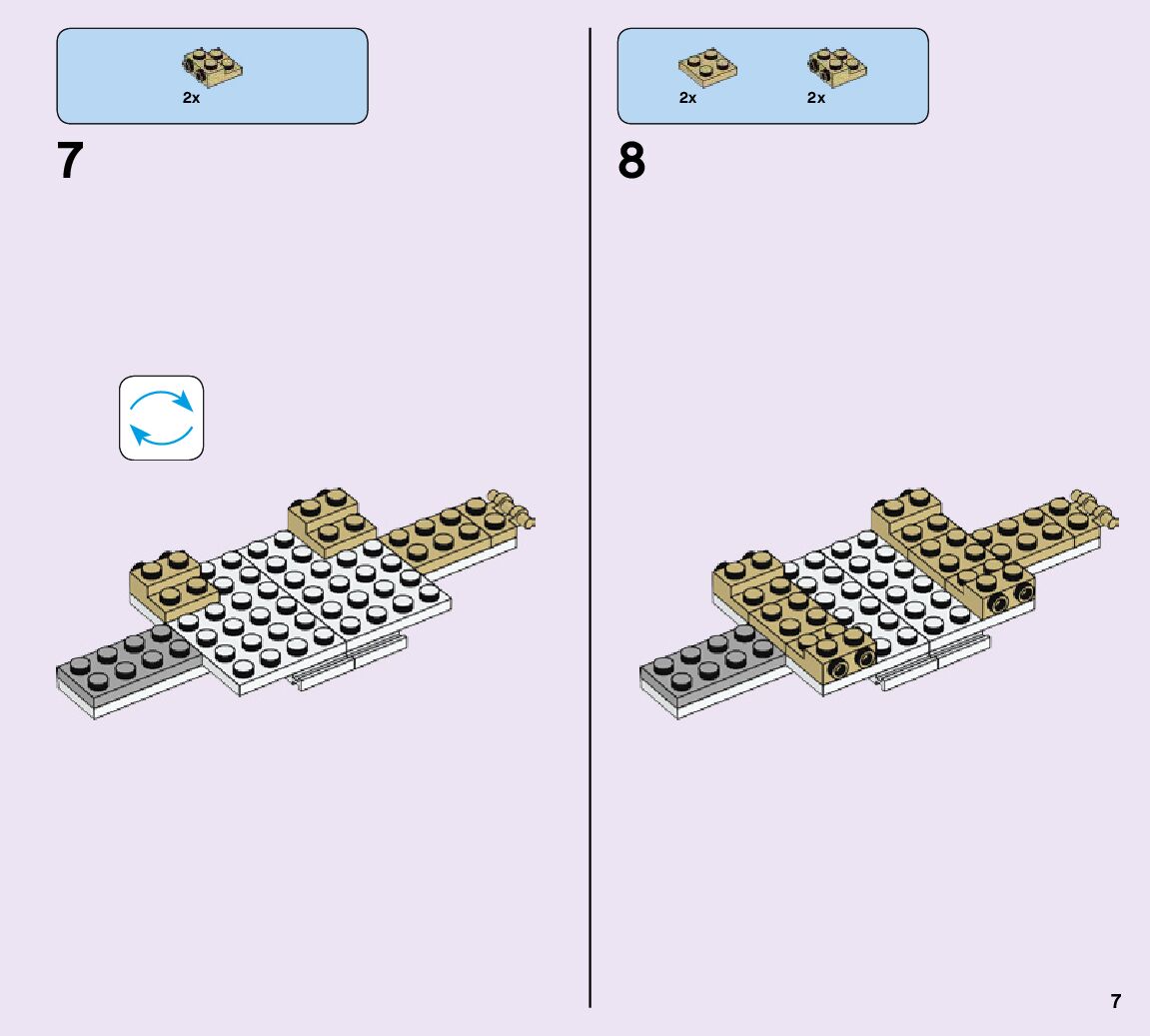 2x

7

2x 2x

8

7