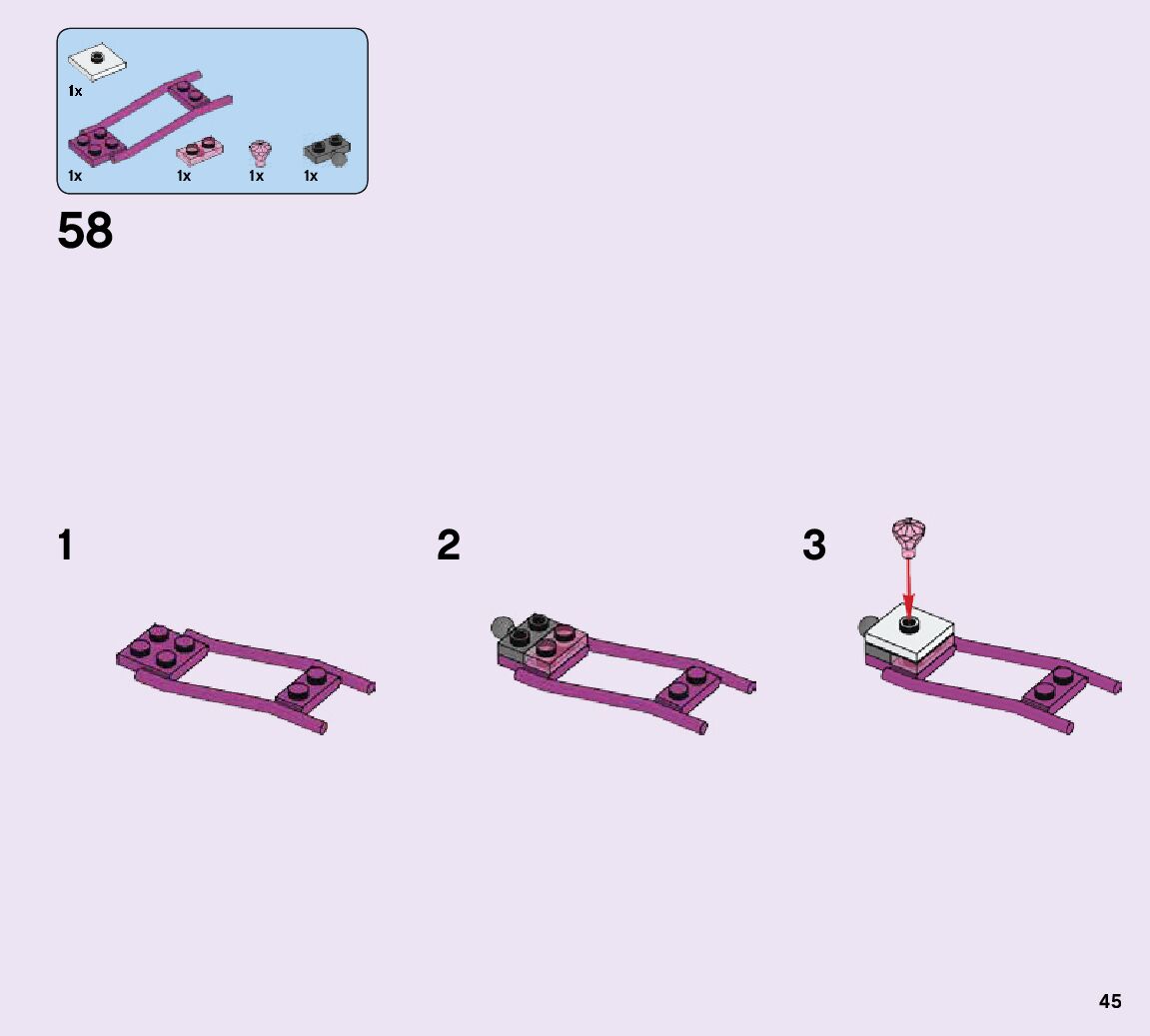 1x

1x 1x 1x 1x

58

1

2

3

45