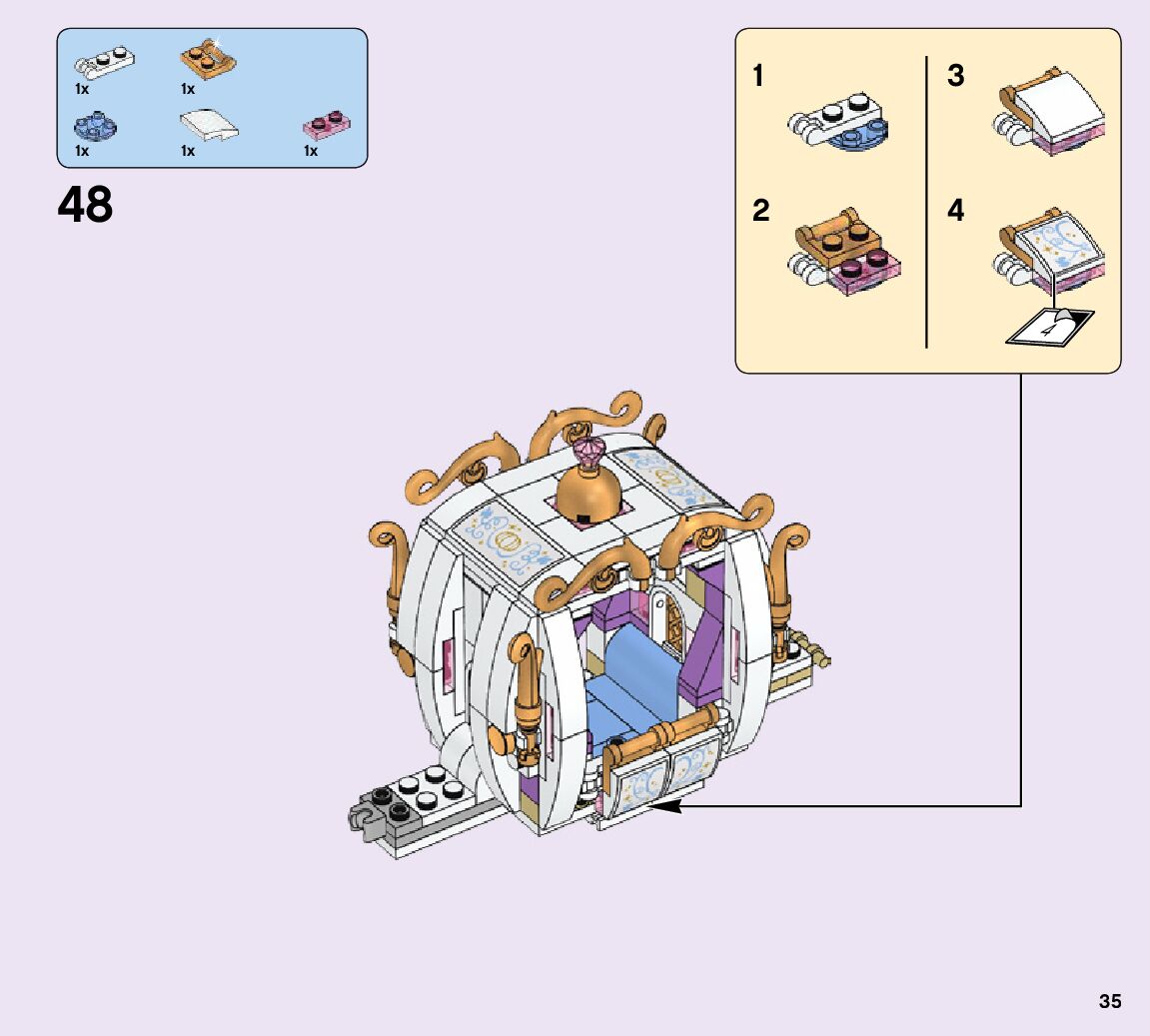 1x 1x
1x 1x 1x

48

1

2

3

4

4

35