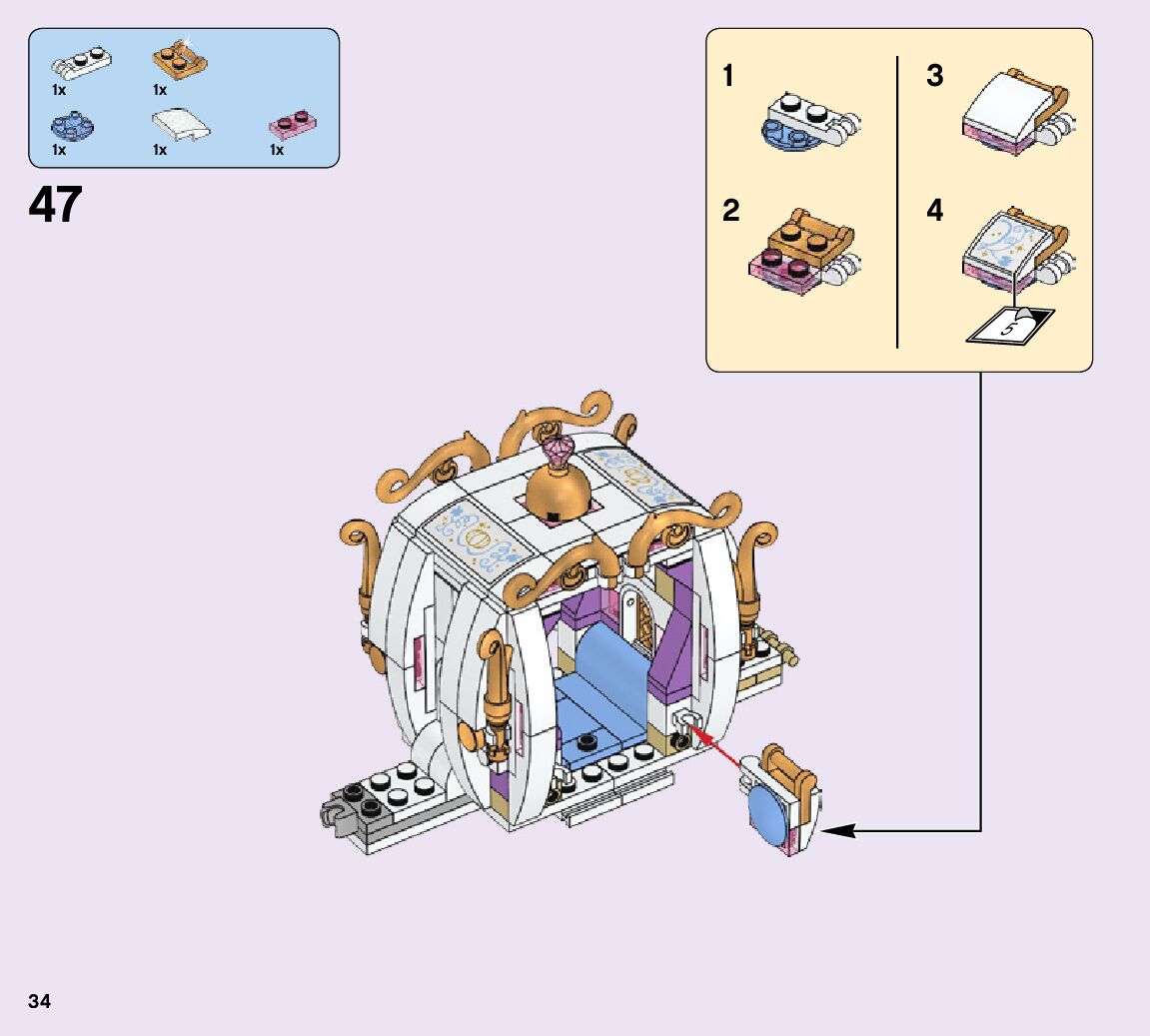 1x
1x
1x
1x
1x

47

1
2
3
4
5

34