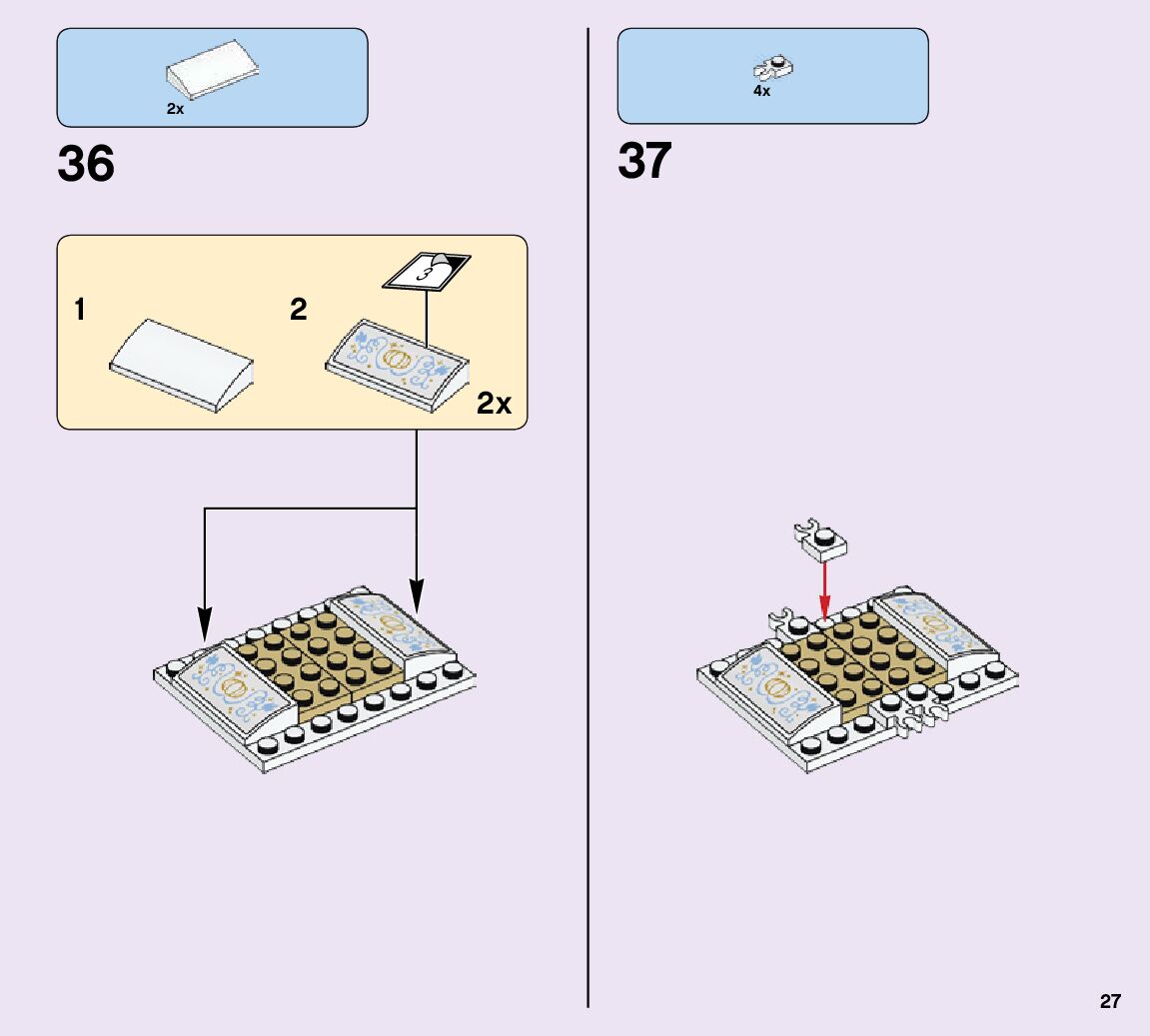 2x

36

1

2

3

2x

4x

37

27