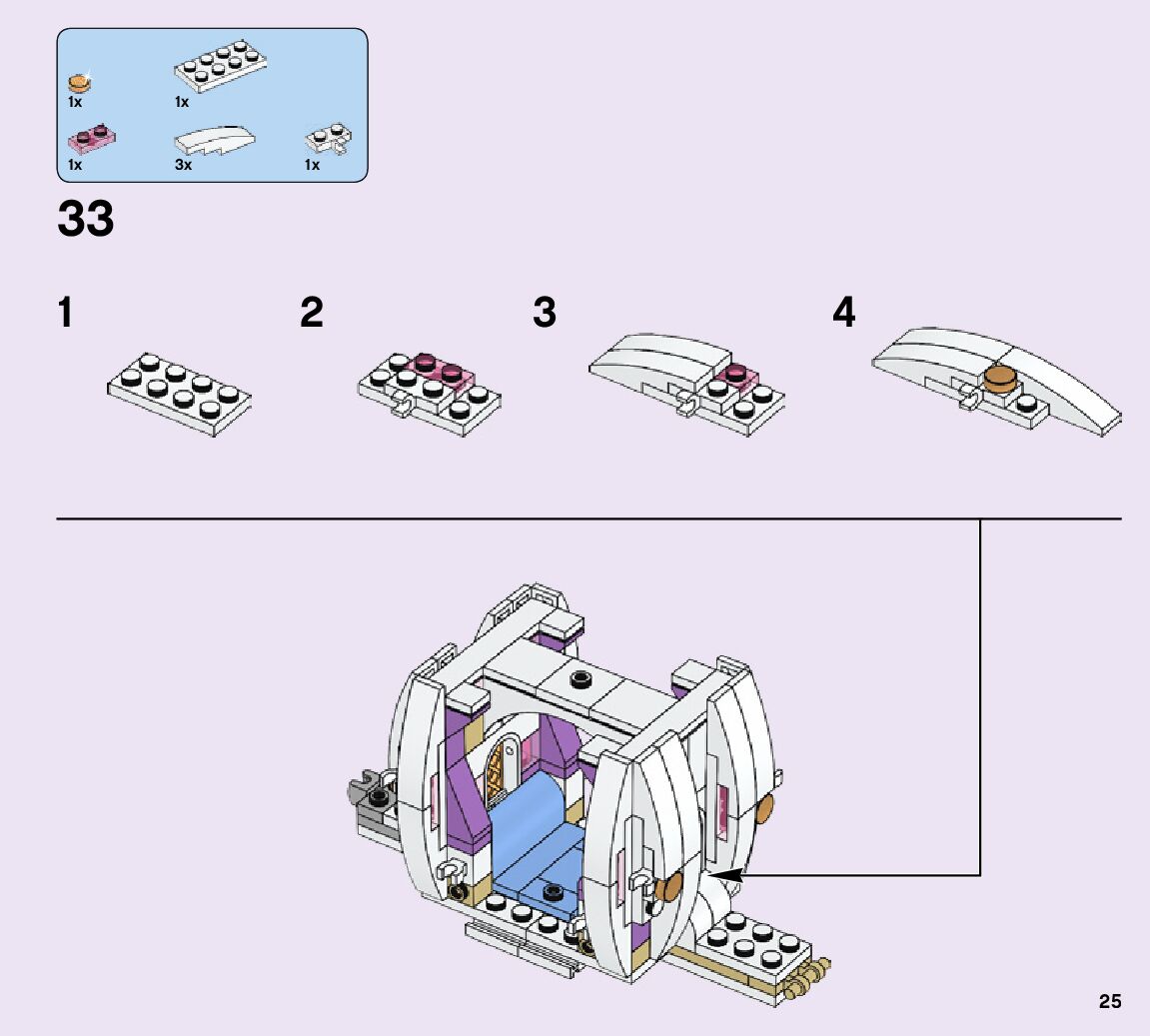 1x
1x
1x
3x
1x

33

1

2

3

4

25