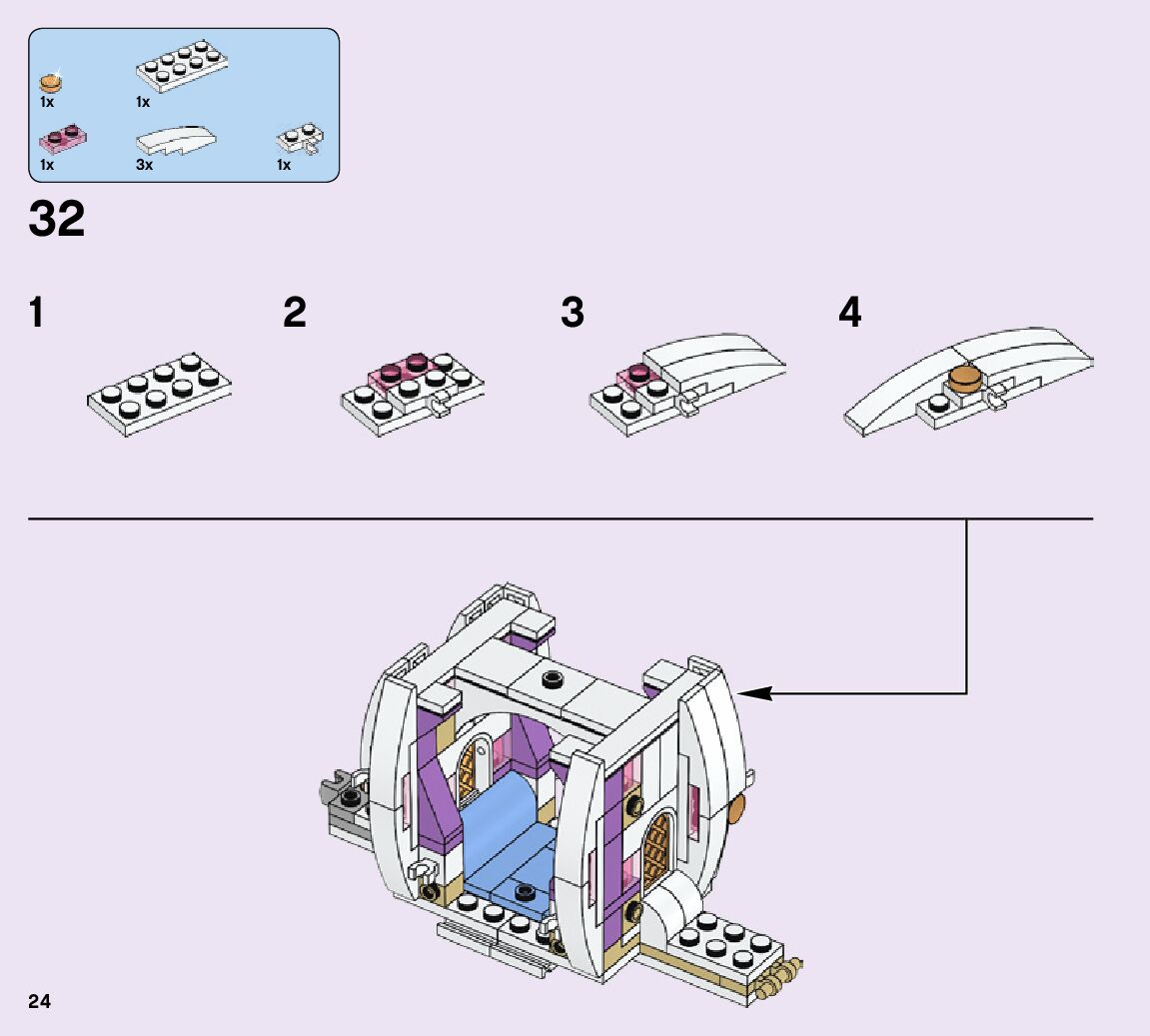 1x
1x
1x
3x
1x

32

1

2

3

4

24