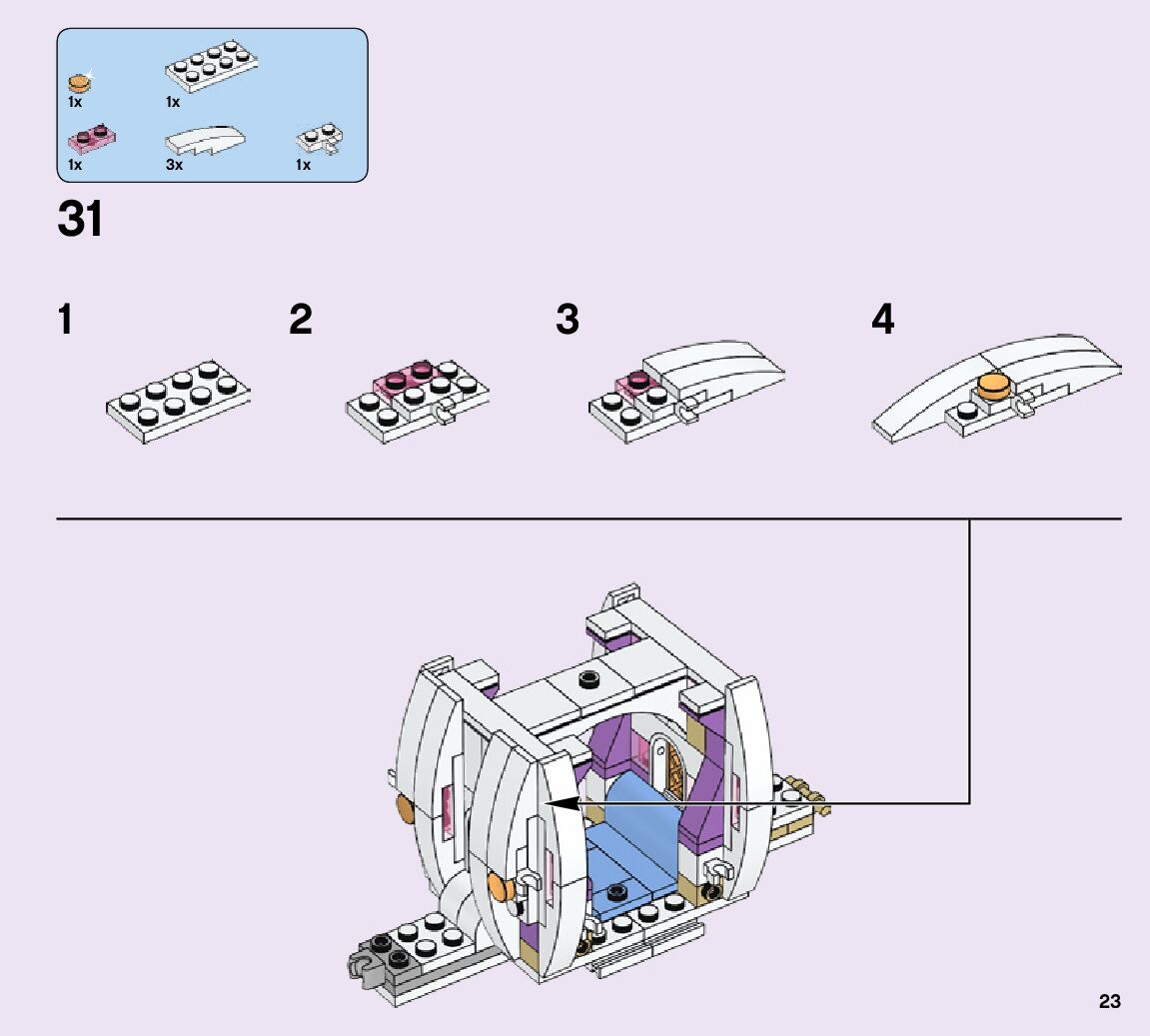 1x
1x
1x
3x
1x

31

1

2

3

4

23