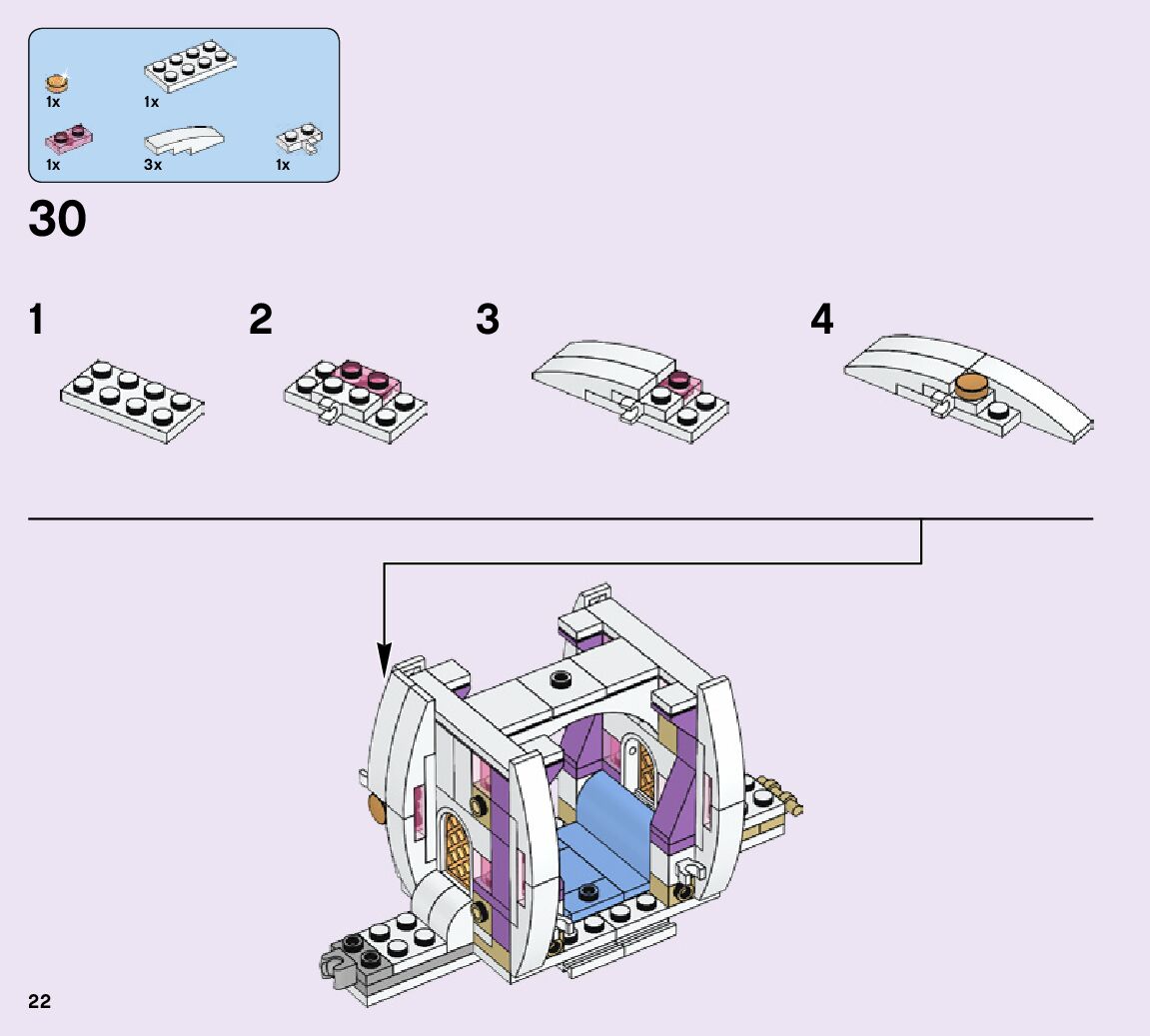 1x
1x
1x
3x
1x

30

1

2

3

4

22