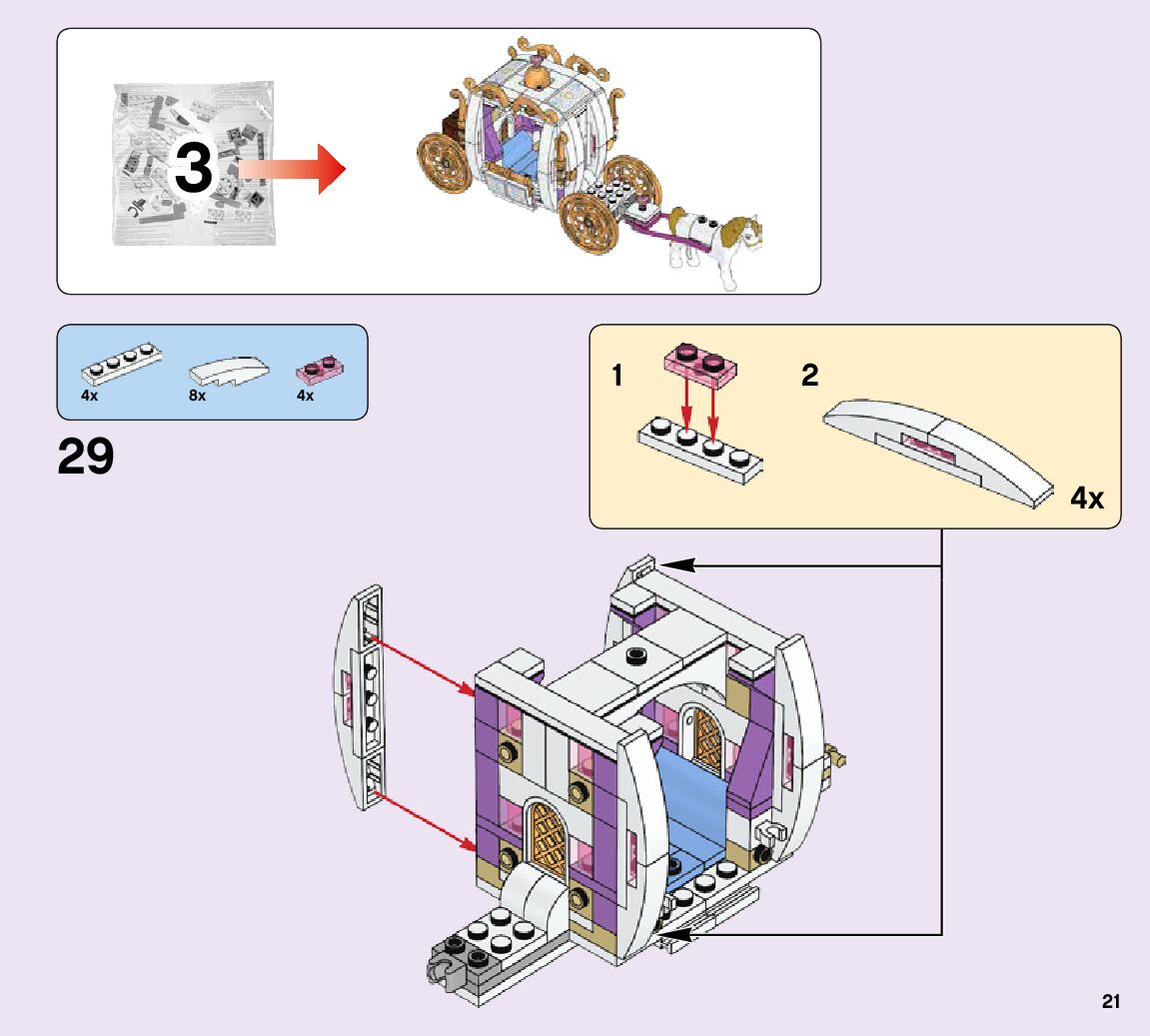 3

4x
8x
4x

29

1
2
4x

21