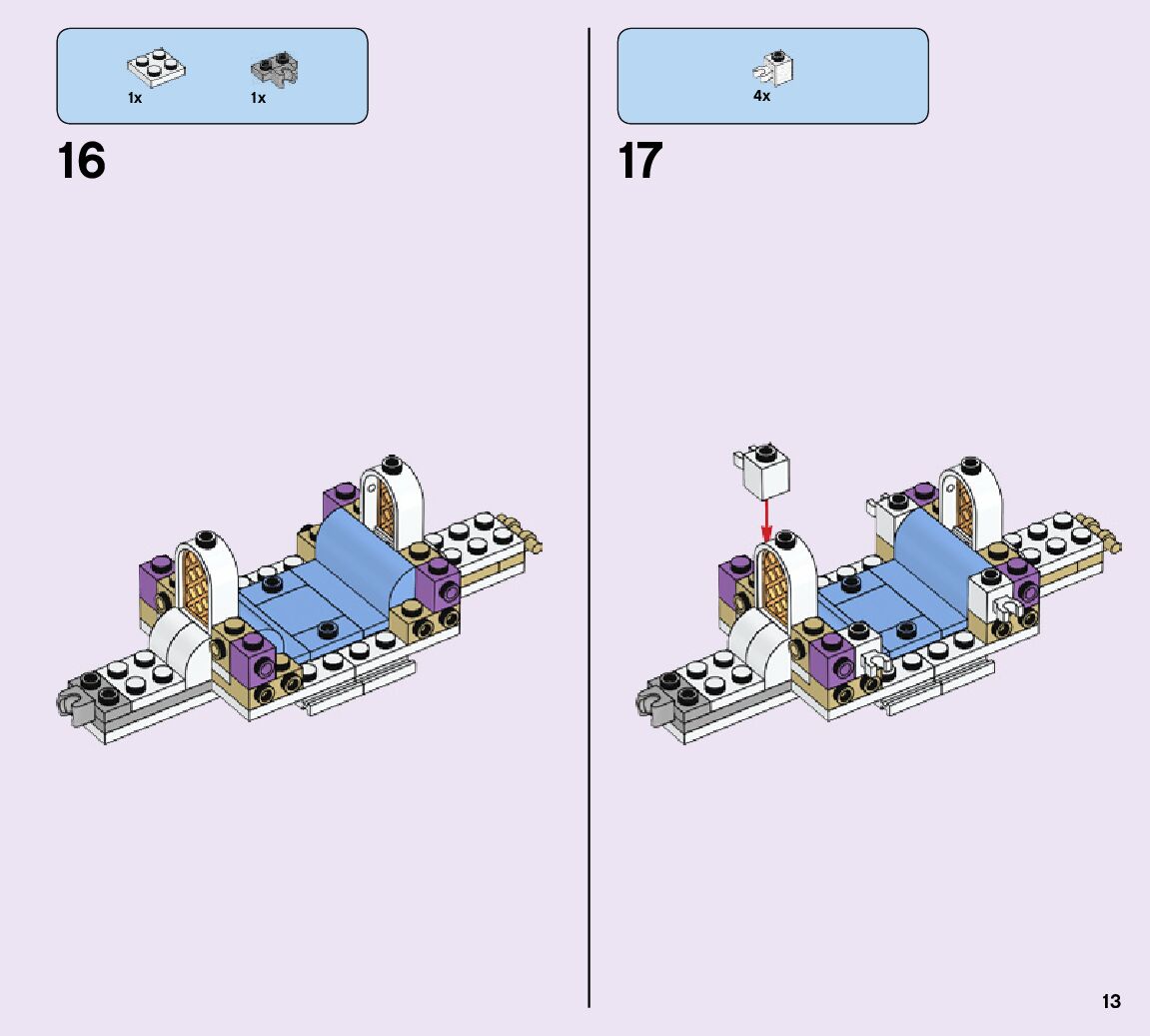 1x 1x

16

4x

17

13