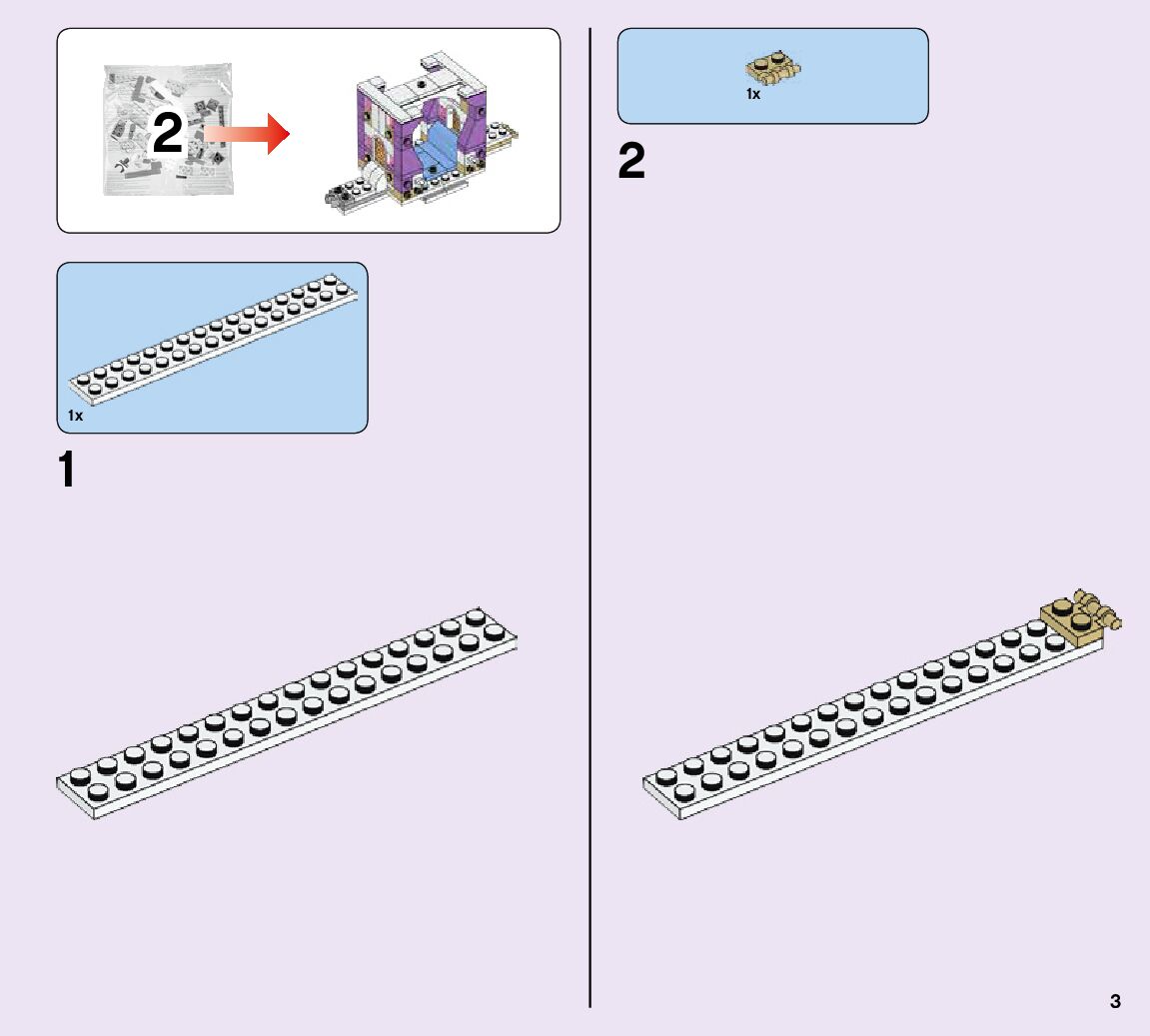 2

1x

1

1x

2

3