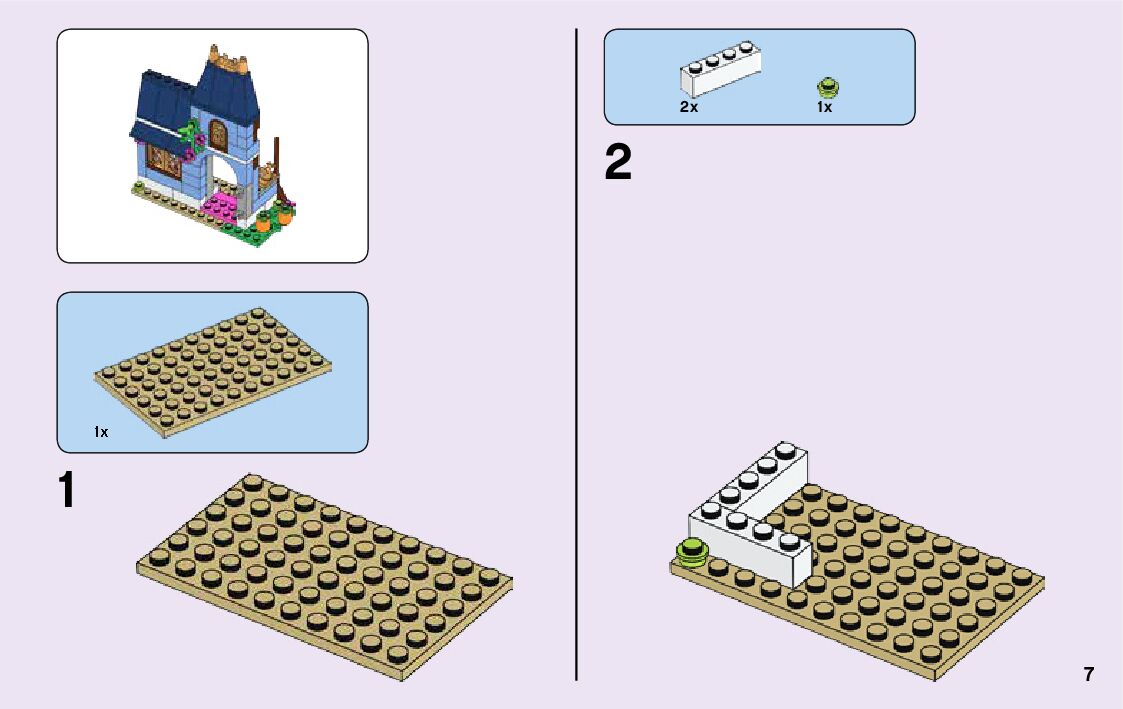 1x

1

2x 1x

2

7