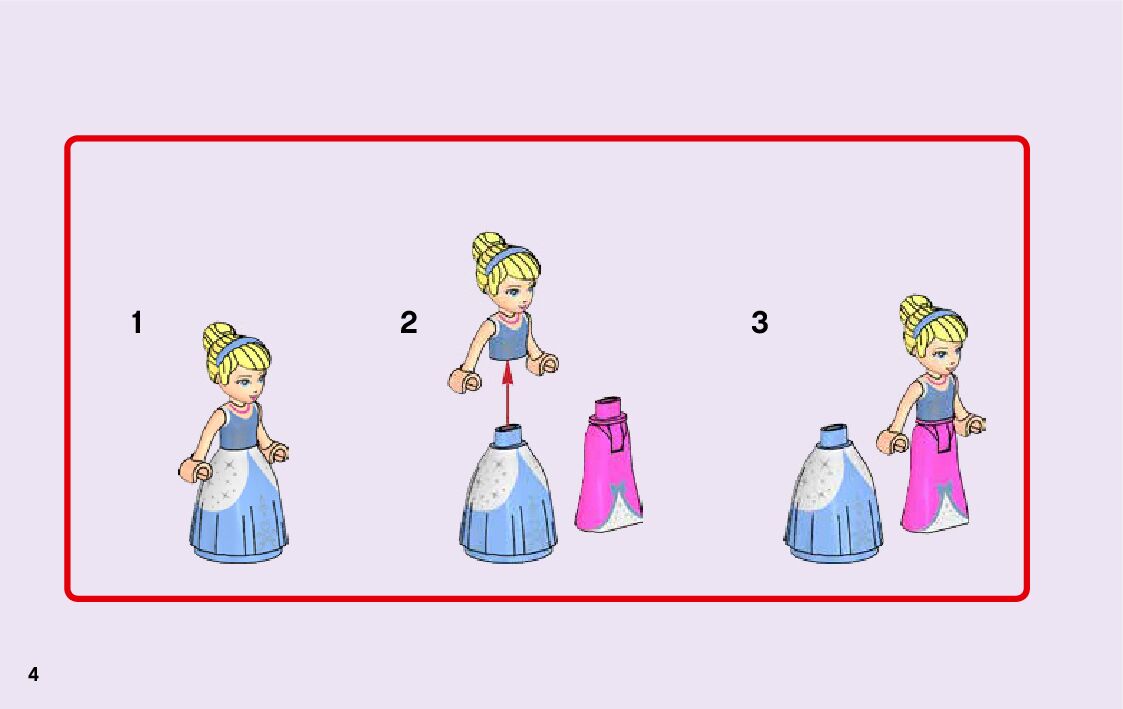 1

2

3

4