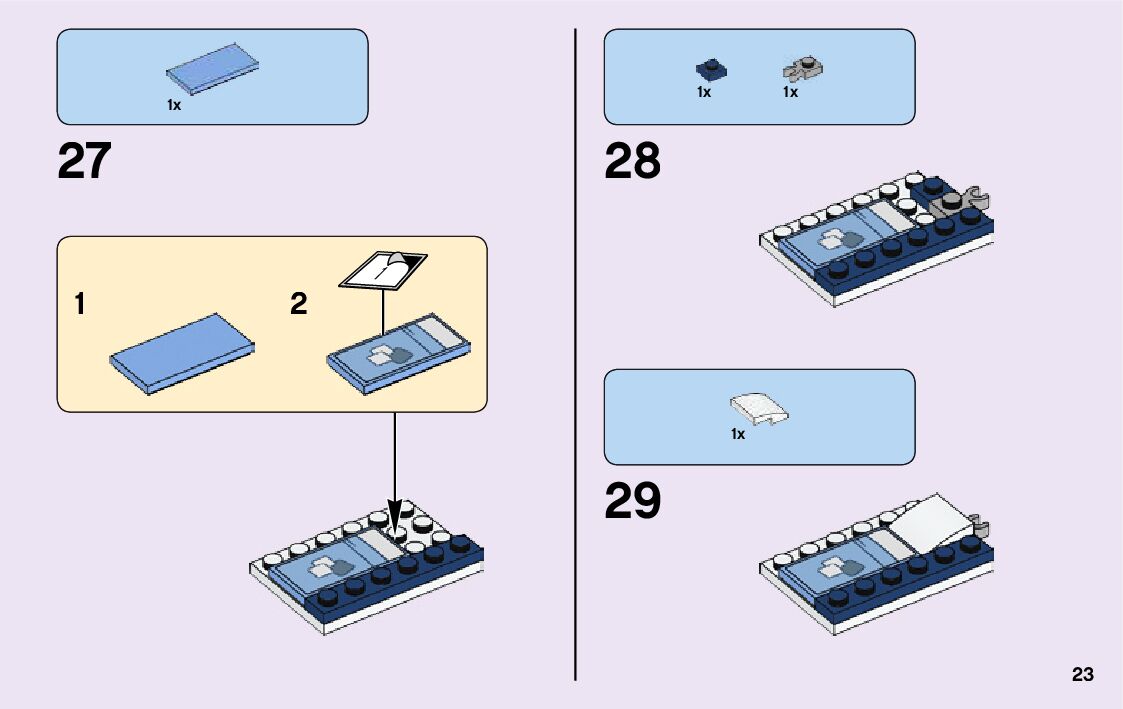 1x

27

1

2

1x 1x

28

1x

29

23