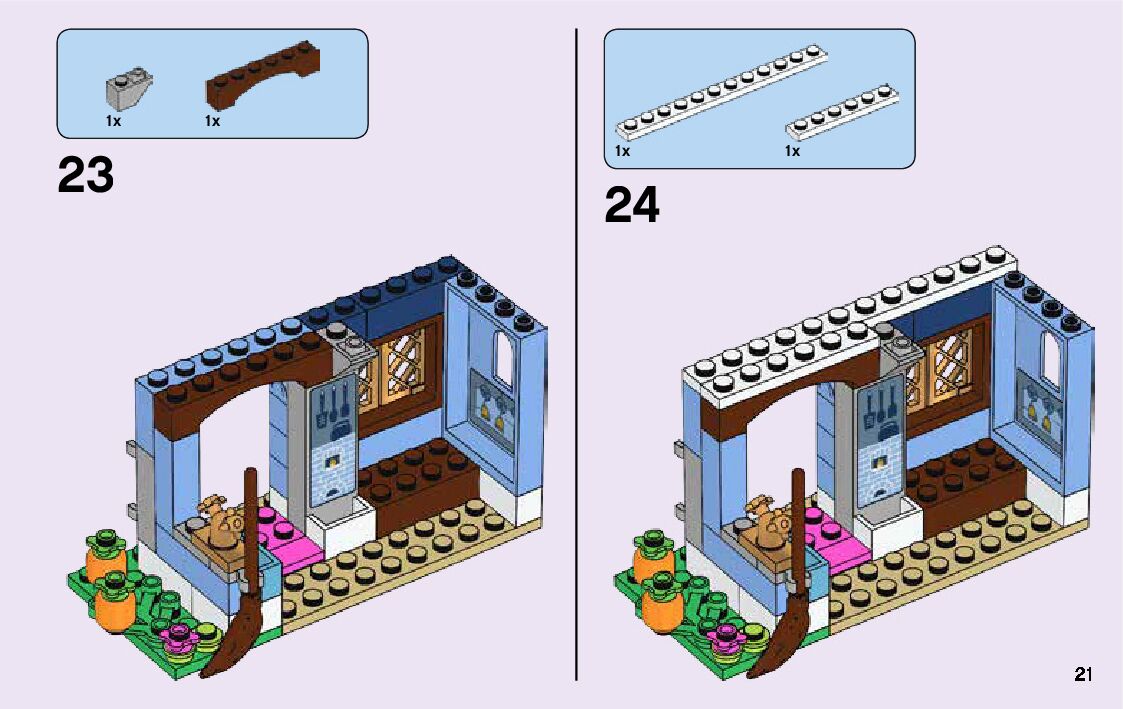 1x 1x

23

1x 1x

24

21