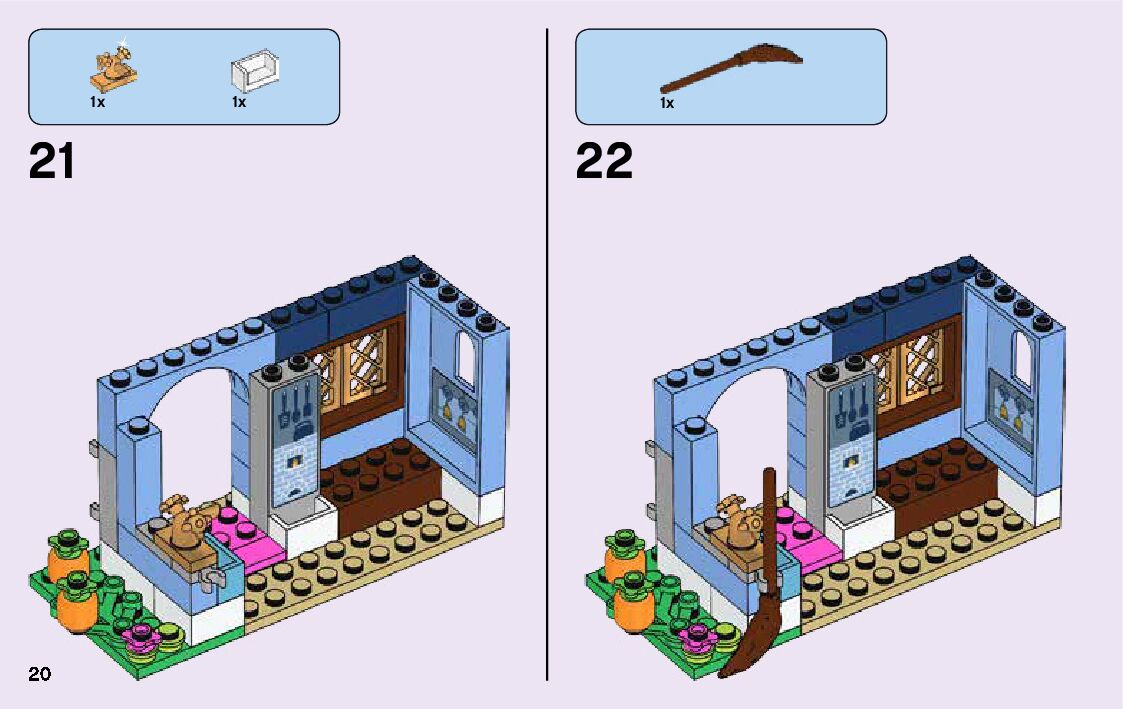 1x 1x

21

1x

22

20