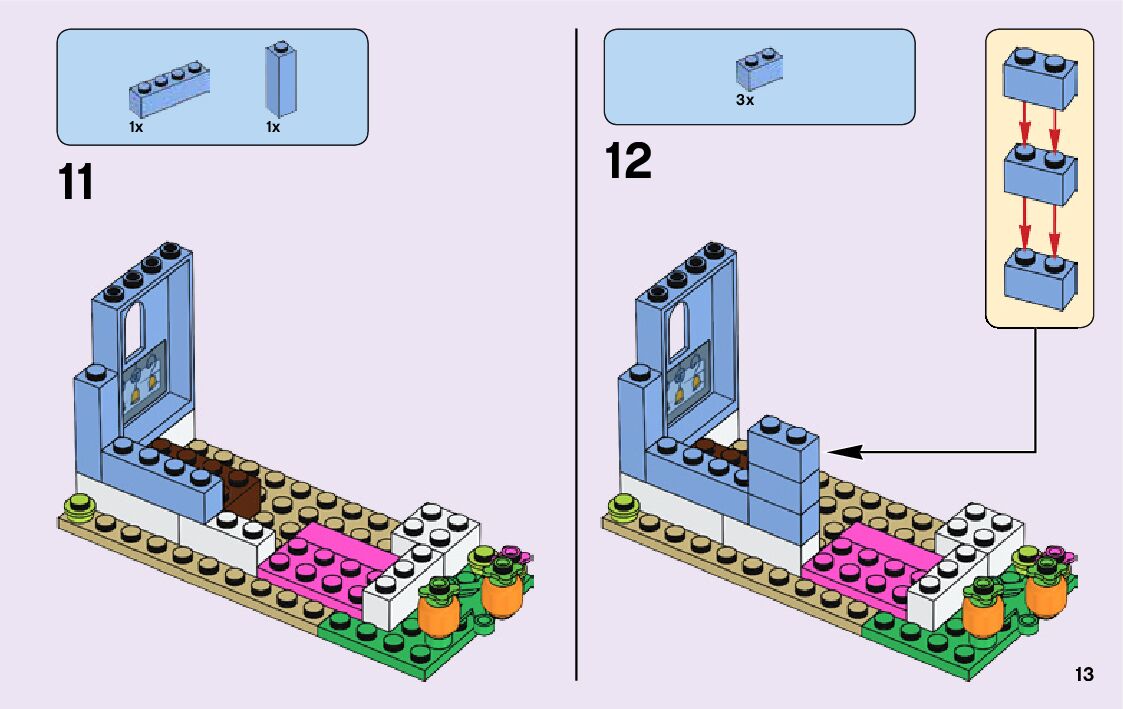 1x 1x

11

3x

12

13